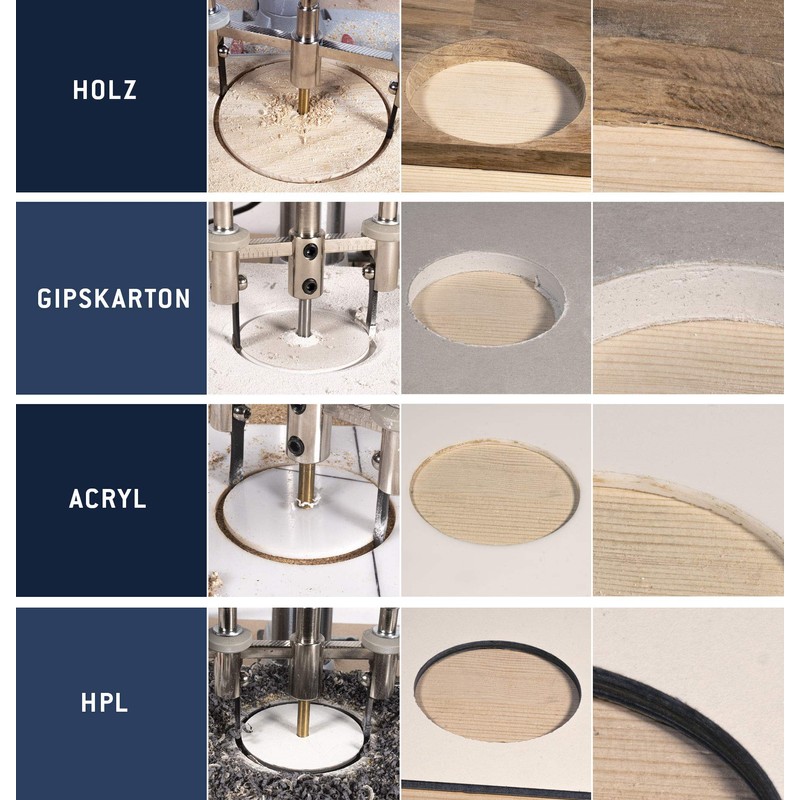 HOLZ

GIPSKARTON

ACRYL

HPL