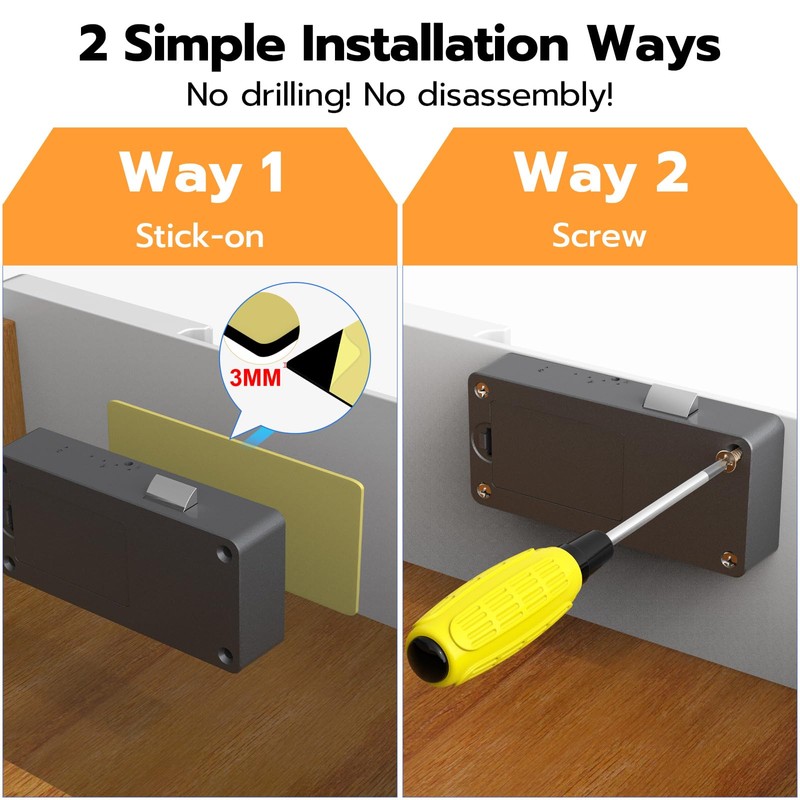 2 Simple Installation Ways

No drilling! No disassembly!

Way 1

Stick-on

3MM

Way 2

Screw