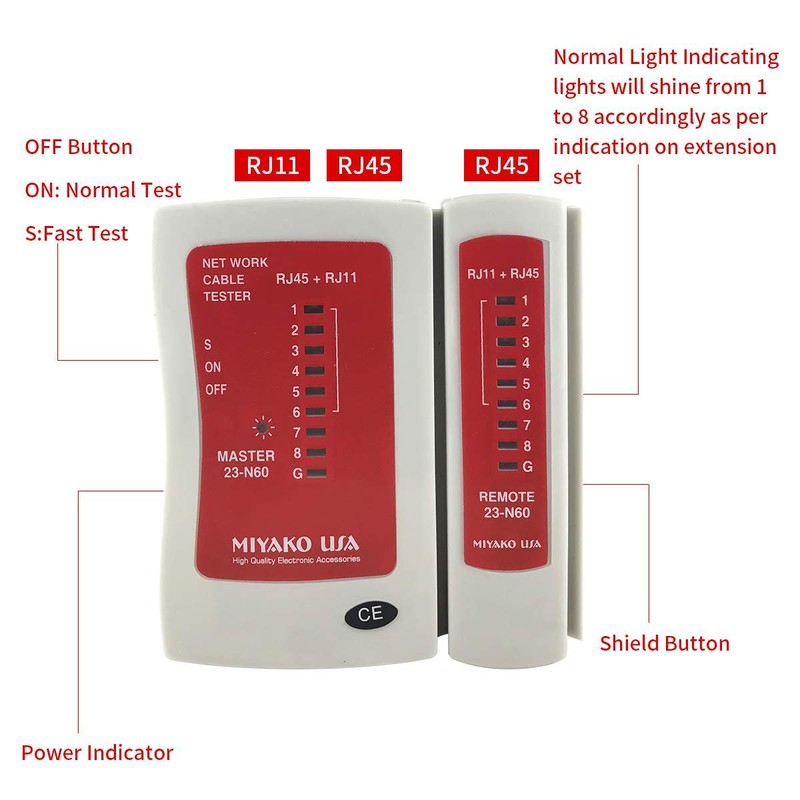 OFF Button

ON: Normal Test

S:Fast Test

RJ11

RJ45

RJ45

Normal Light Indicating lights will shine from 1 to 8 accordingly as per indication on extension set

NET WORK CABLE TESTER

RJ45 + RJ11

1
2
3
4
5
6
7
8
G

S
ON
OFF

MASTER
23-N60

MIYAKO USA
High Quality Electronic Accessories

CE

RJ11 + RJ45

1
2
3
4
5
6
7
8
G

REMOTE
23-N60

MIYAKO USA

Shield Button

Power Indicator