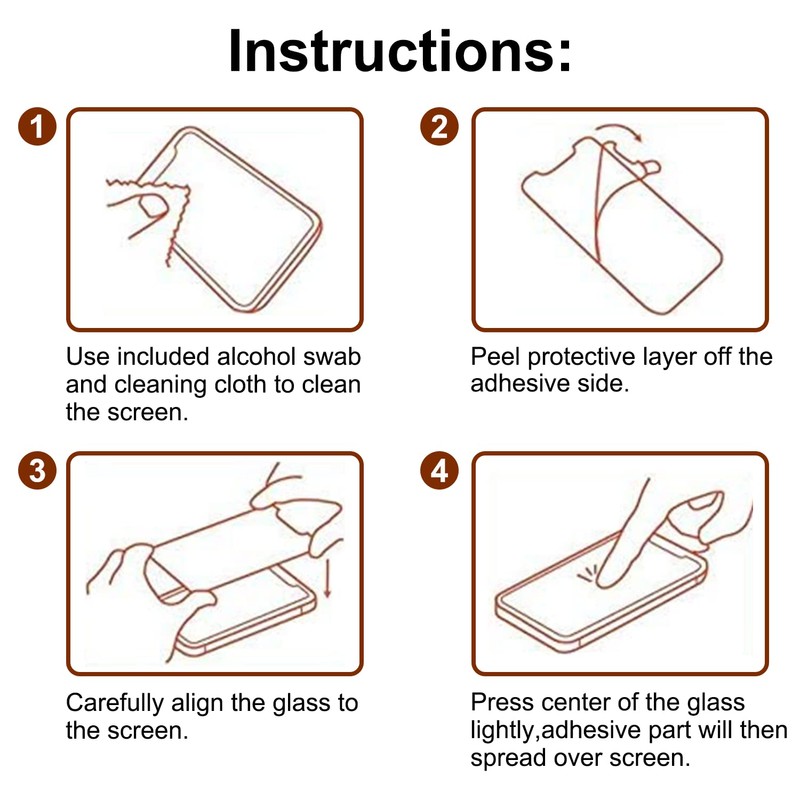 Instructions:

1

Use included alcohol swab and cleaning cloth to clean the screen.

2

Peel protective layer off the adhesive side.

3

Carefully align the glass to the screen.

4

Press center of the glass lightly,adhesive part will then spread over screen.