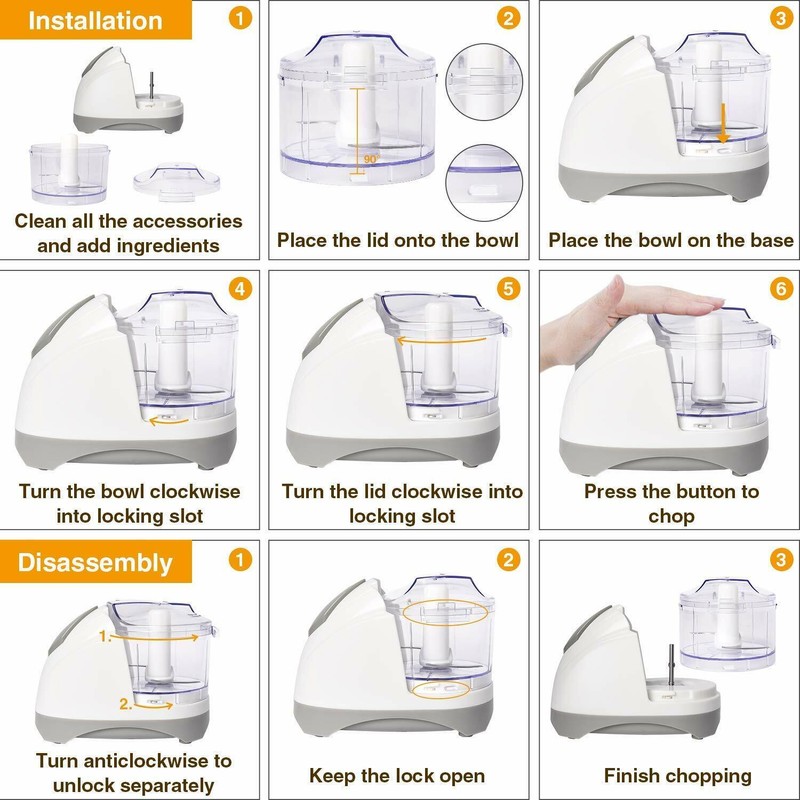 Installation

1

Clean all the accessories and add ingredients

2

90°

Place the lid onto the bowl

3

Place the bowl on the base

4

Turn the bowl clockwise into locking slot

5

Turn the lid clockwise into locking slot

6

Press the button to chop

Disassembly

1

1.

2.

Turn anticlockwise to unlock separately

2

Keep the lock open

3

Finish chopping