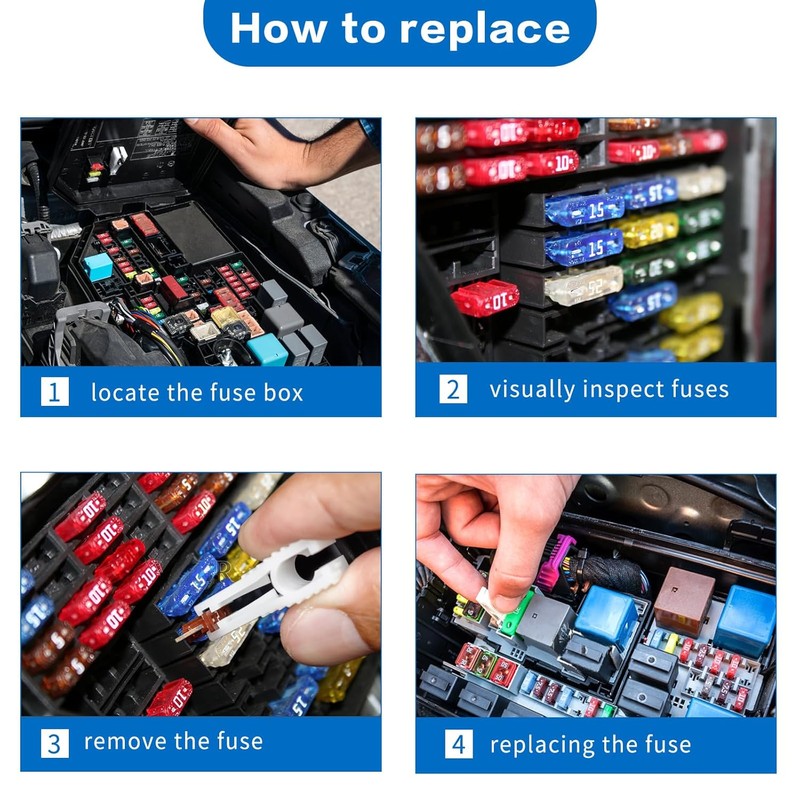 How to replace

1 locate the fuse box

2 visually inspect fuses

3 remove the fuse

4 replacing the fuse