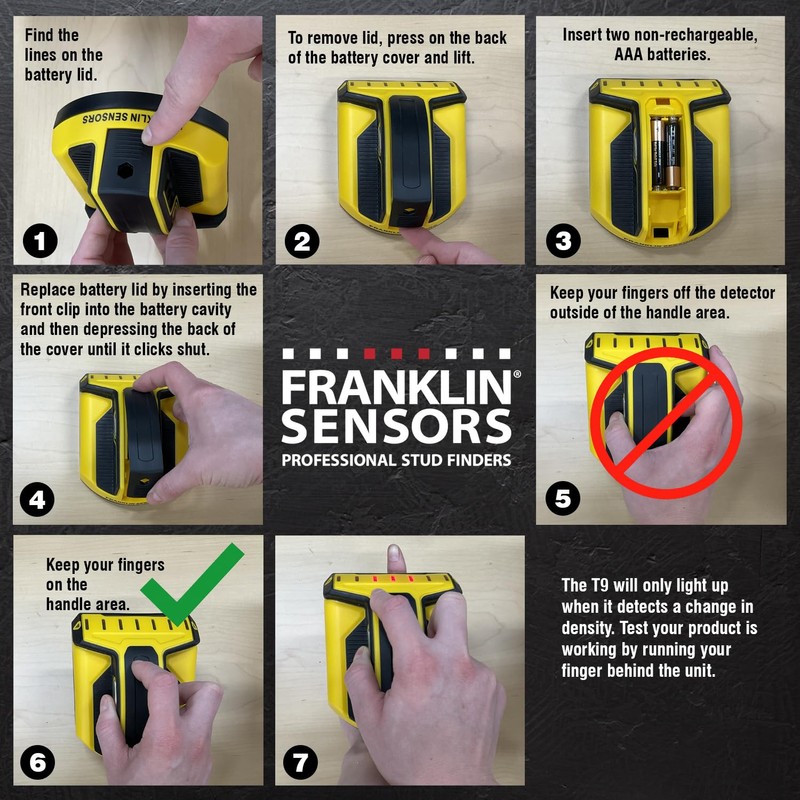 Find the lines on the battery lid.

KLIN SENSORS

1

To remove lid, press on the back of the battery cover and lift.

2

Insert two non-rechargeable, AAA batteries.

3

Replace battery lid by inserting the front clip into the battery cavity and then depressing the back of the cover until it clicks shut.

4

FRANKLIN®
SENSORS
PROFESSIONAL STUD FINDERS

Keep your fingers off the detector outside of the handle area.

5

Keep your fingers on the handle area.

6

7

The T9 will only light up when it detects a change in density. Test your product is working by running your finger behind the unit.