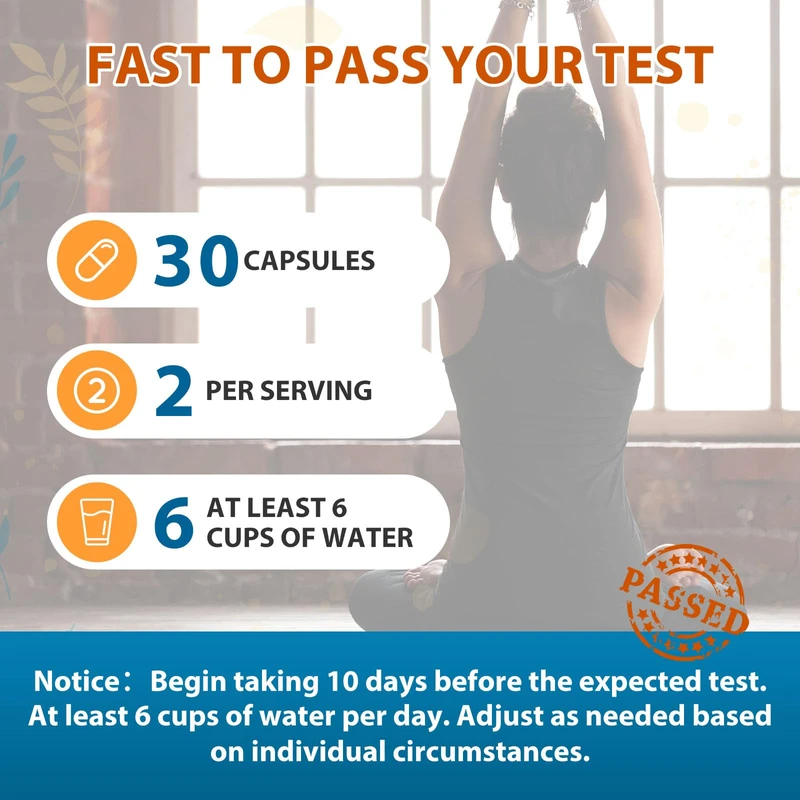 FAST TO PASS YOUR TEST

30 CAPSULES

② 2 PER SERVING

6 AT LEAST 6 CUPS OF WATER

PASSED

Notice： Begin taking 10 days before the expected test. At least 6 cups of water per day. Adjust as needed based on individual circumstances.