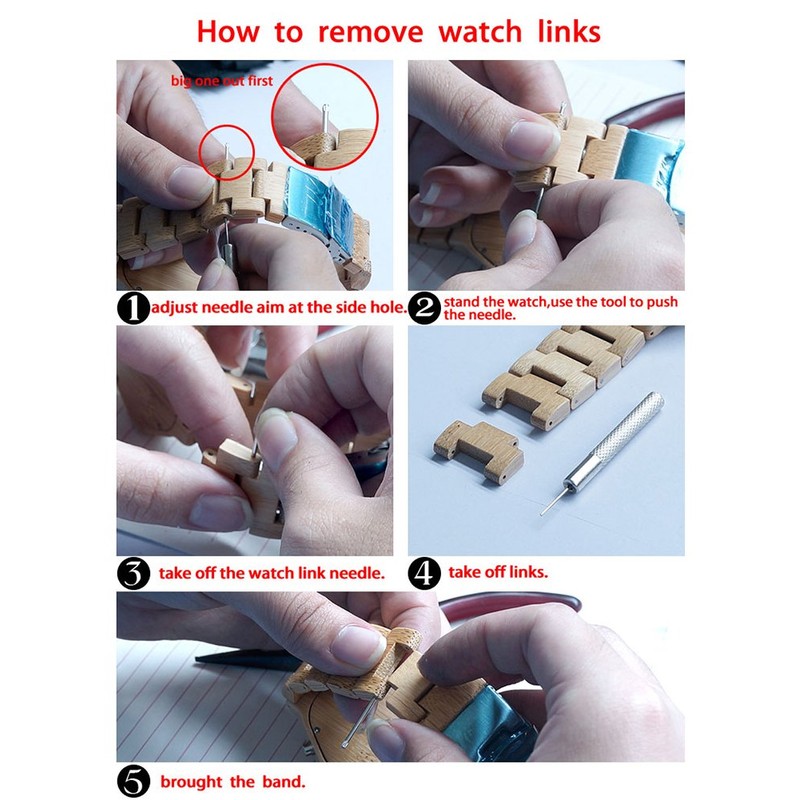 How to remove watch links

big one out first

1 adjust needle aim at the side hole.

2 stand the watch,use the tool to push the needle.

3 take off the watch link needle.

4 take off links.

5 brought the band.