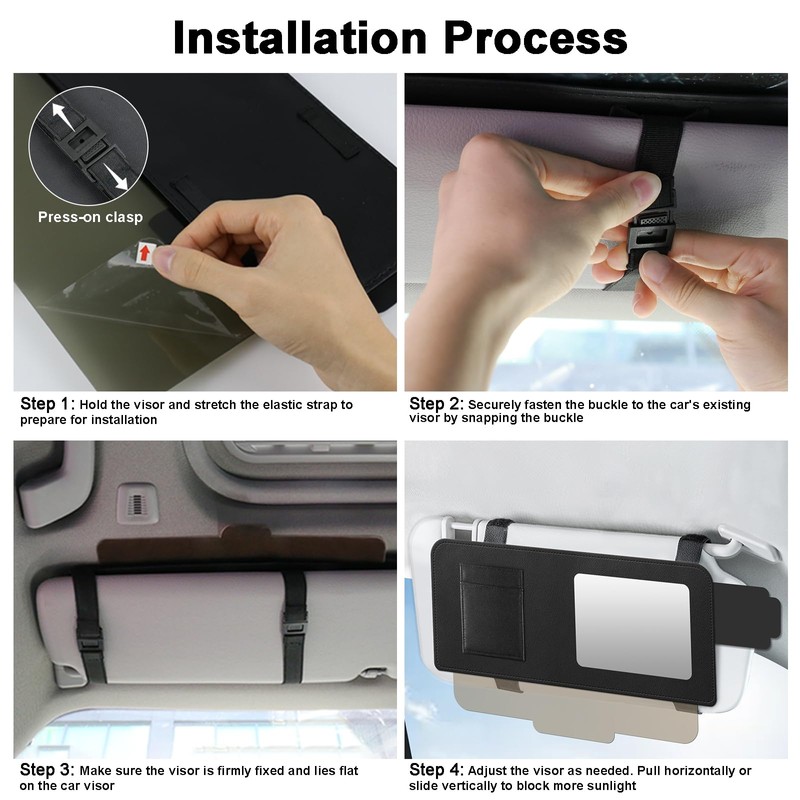 Installation Process

Press-on clasp

Step 1: Hold the visor and stretch the elastic strap to prepare for installation

Step 2: Securely fasten the buckle to the car's existing visor by snapping the buckle

Step 3: Make sure the visor is firmly fixed and lies flat on the car visor

Step 4: Adjust the visor as needed. Pull horizontally or slide vertically to block more sunlight