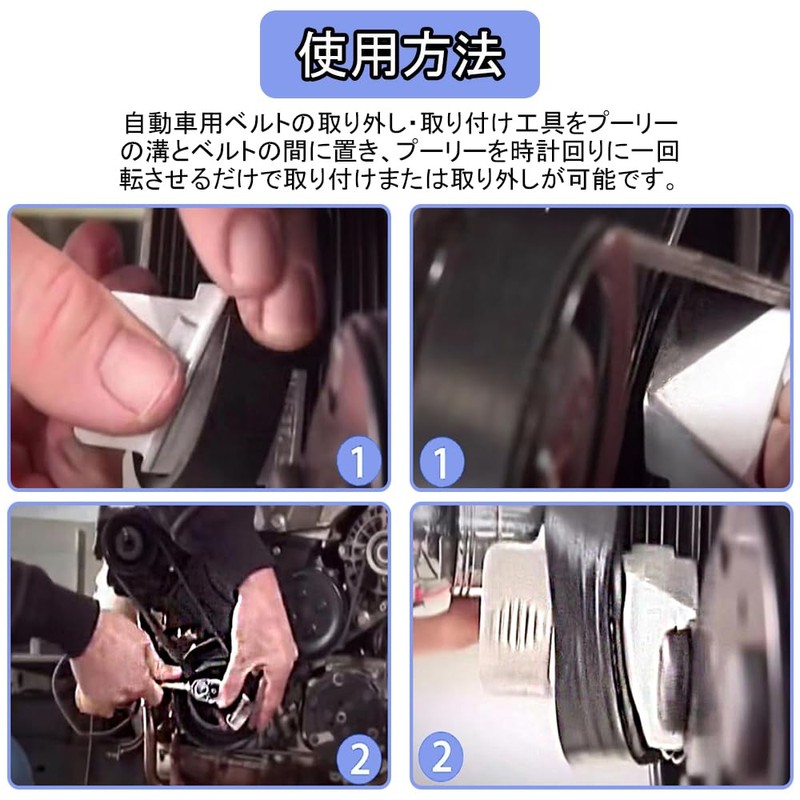 使用方法

自動車用ベルトの取り外し・取り付け工具をプーリーの溝とベルトの間に置き、プーリーを時計回りに一回転させるだけで取り付けまたは取り外しが可能です。

1

1

2

2