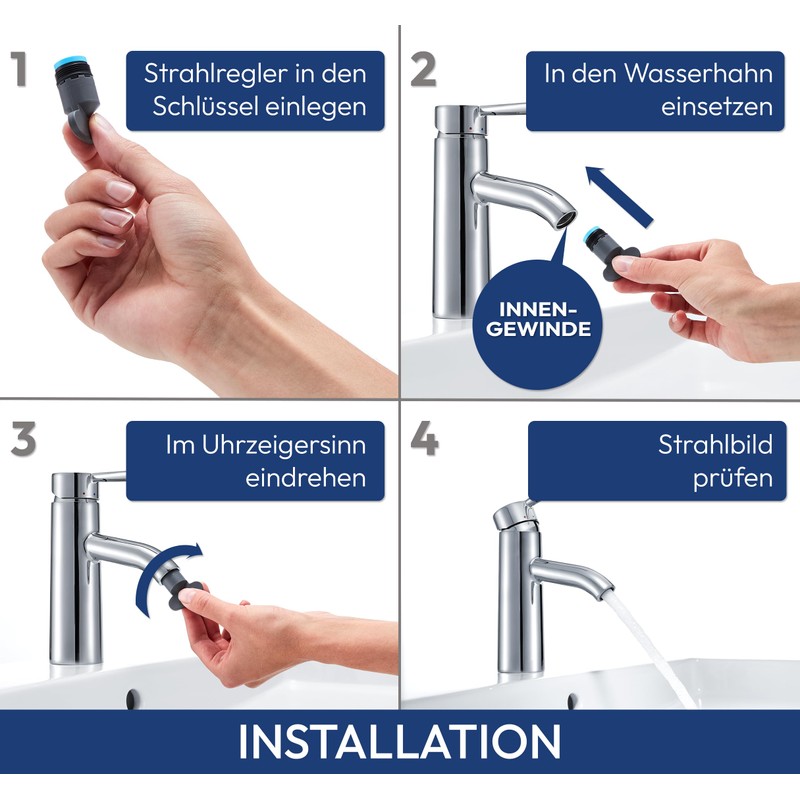 1

Strahlregler in den Schlüssel einlegen

2

In den Wasserhahn einsetzen

INNEN-GEWINDE

3

Im Uhrzeigersinn eindrehen

4

Strahlbild prüfen

INSTALLATION