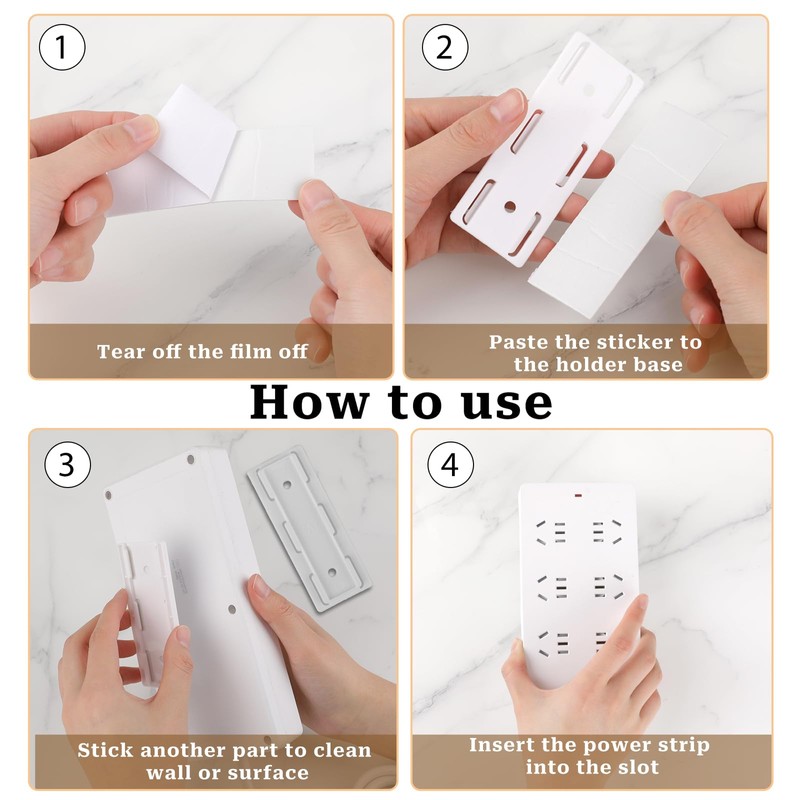 1

Tear off the film off

2

Paste the sticker to the holder base

How to use

3

Stick another part to clean wall or surface

4

Insert the power strip into the slot