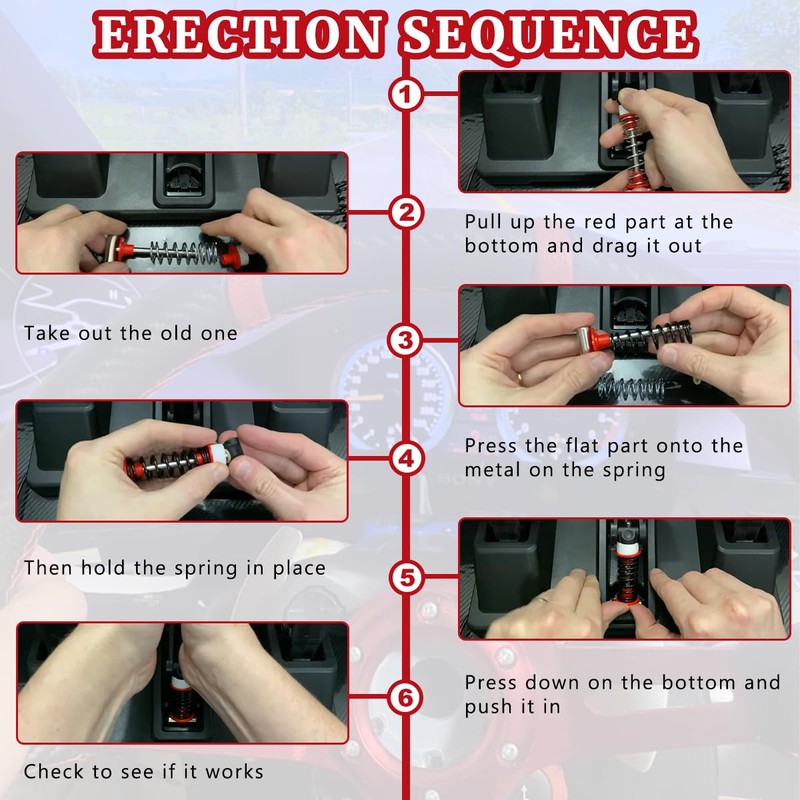 ERECTION SEQUENCE

1

Pull up the red part at the bottom and drag it out

2

Take out the old one

3

Press the flat part onto the metal on the spring

4

Then hold the spring in place

5

Press down on the bottom and push it in

6

Check to see if it works