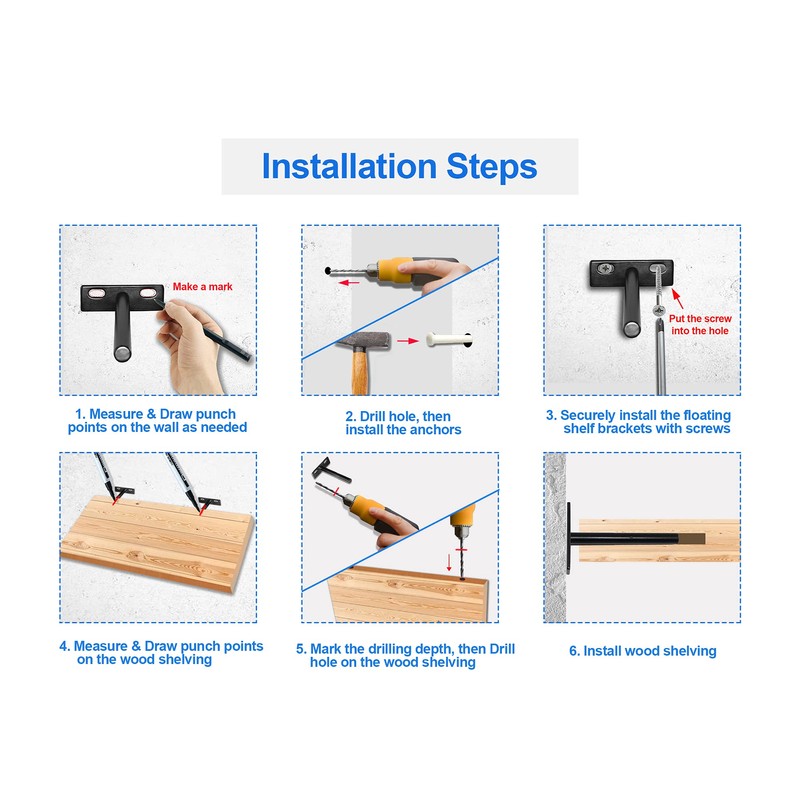 Installation Steps

Make a mark

1. Measure & Draw punch points on the wall as needed

2. Drill hole, then install the anchors

Put the screw into the hole

3. Securely install the floating shelf brackets with screws

4. Measure & Draw punch points on the wood shelving

5. Mark the drilling depth, then Drill hole on the wood shelving

6. Install wood shelving