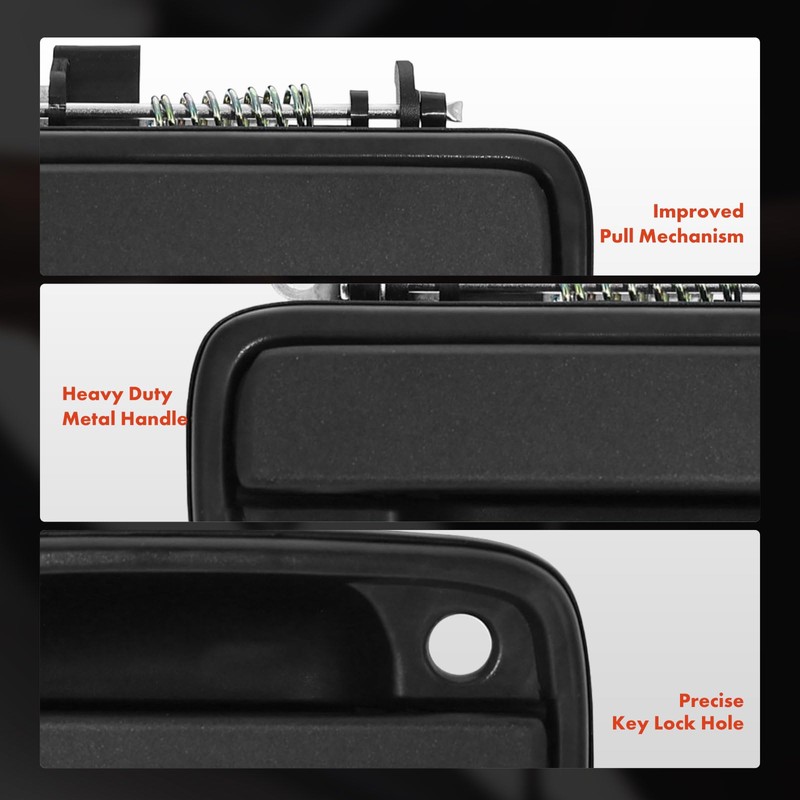 Improved
Pull Mechanism

Heavy Duty
Metal Handle

Precise
Key Lock Hole