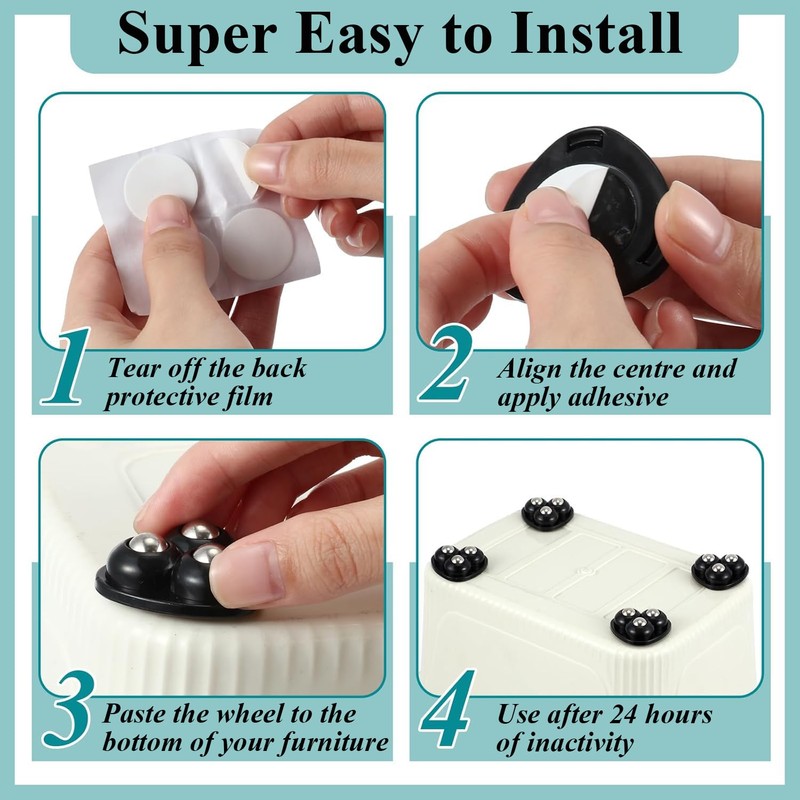 Super Easy to Install

1 Tear off the back protective film

2 Align the centre and apply adhesive

3 Paste the wheel to the bottom of your furniture

4 Use after 24 hours of inactivity