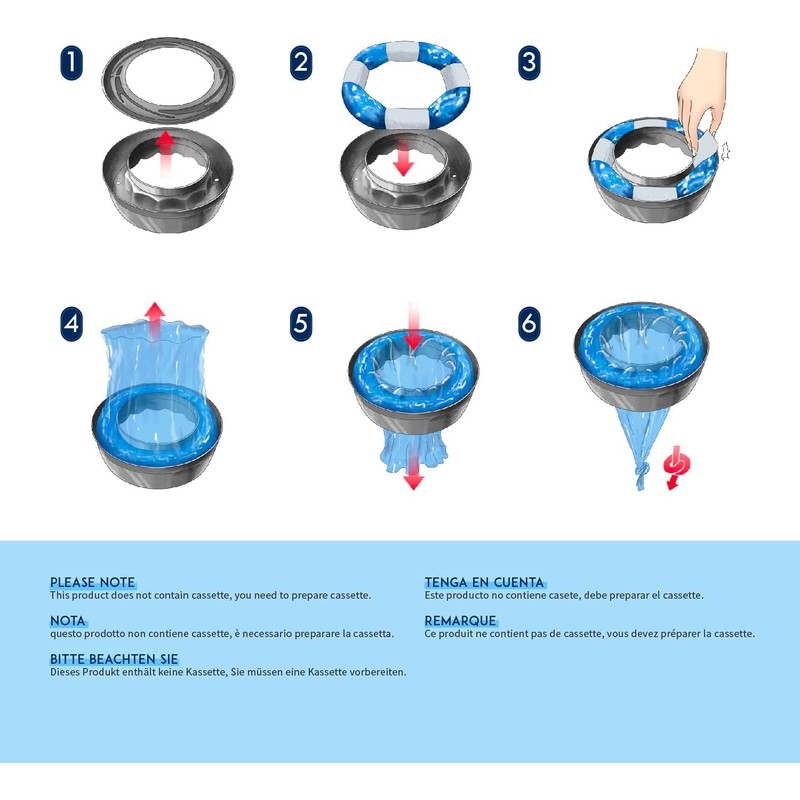 1

2

3

4

5

6

PLEASE NOTE
This product does not contain cassette, you need to prepare cassette.

NOTA
questo prodotto non contiene cassette, è necessario preparare la cassetta.

BITTE BEACHTEN SIE
Dieses Produkt enthält keine Kassette, Sie müssen eine Kassette vorbereiten.

TENGA EN CUENTA
Este producto no contiene casete, debe preparar el cassette.

REMARQUE
Ce produit ne contient pas de cassette, vous devez préparer la cassette.