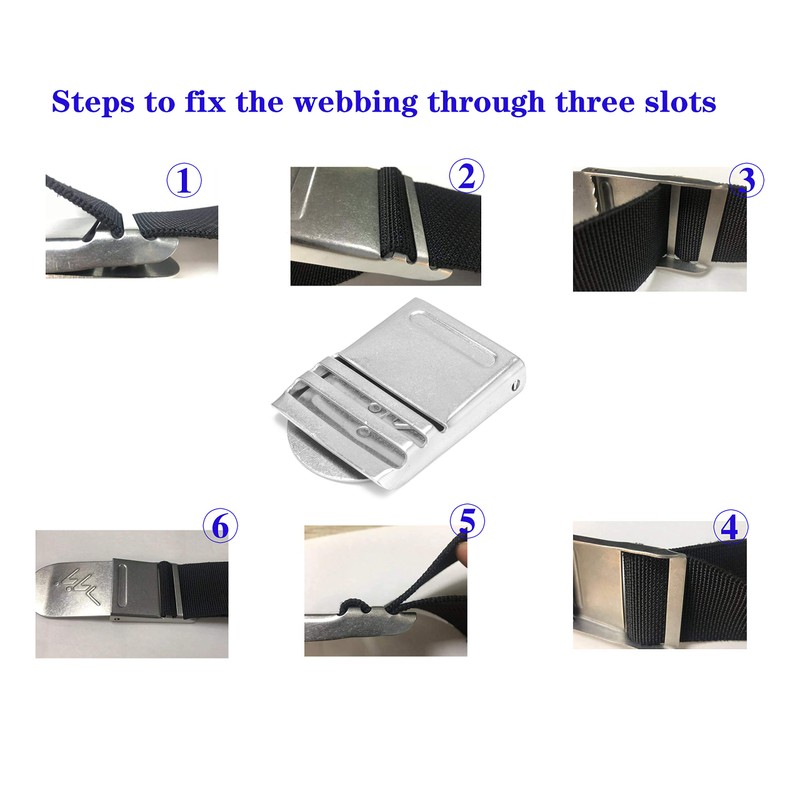 Steps to fix the webbing through three slots

①

②

③

⑥

⑤

④