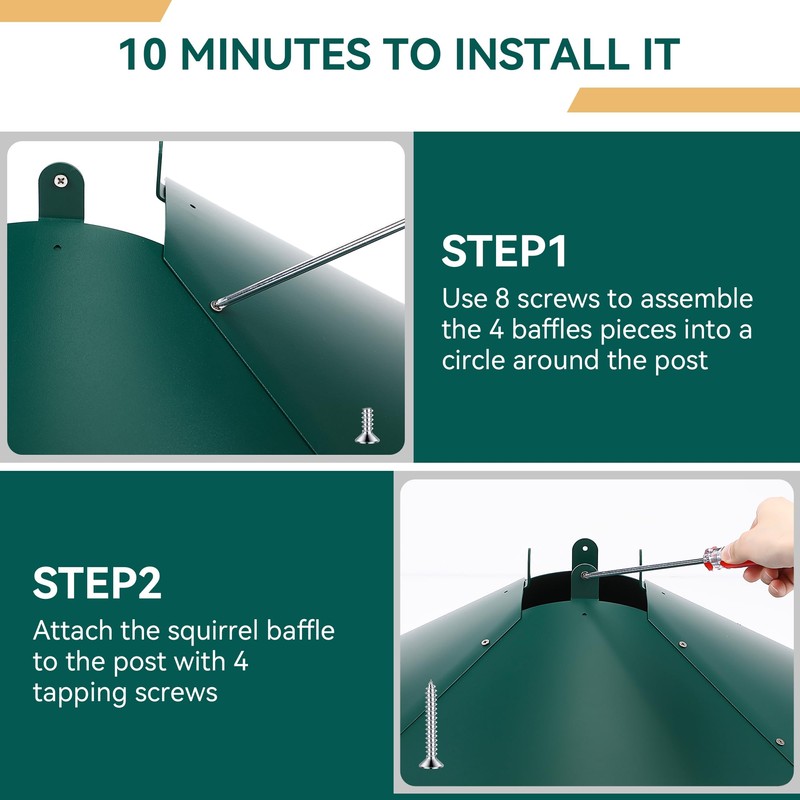 10 MINUTES TO INSTALL IT

STEP1

Use 8 screws to assemble the 4 baffles pieces into a circle around the post

STEP2

Attach the squirrel baffle to the post with 4 tapping screws