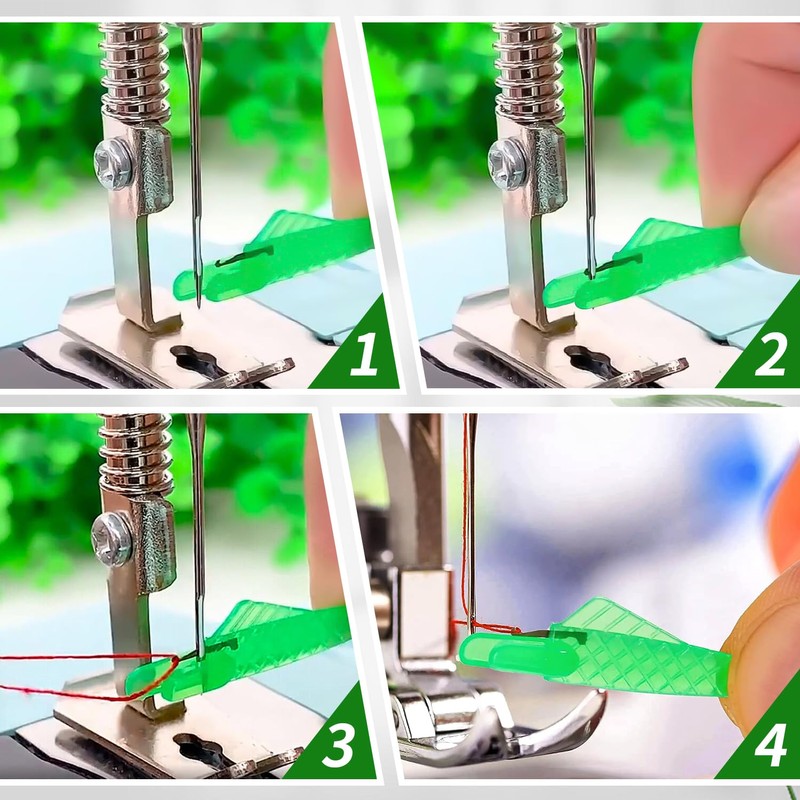 1
2
3
4