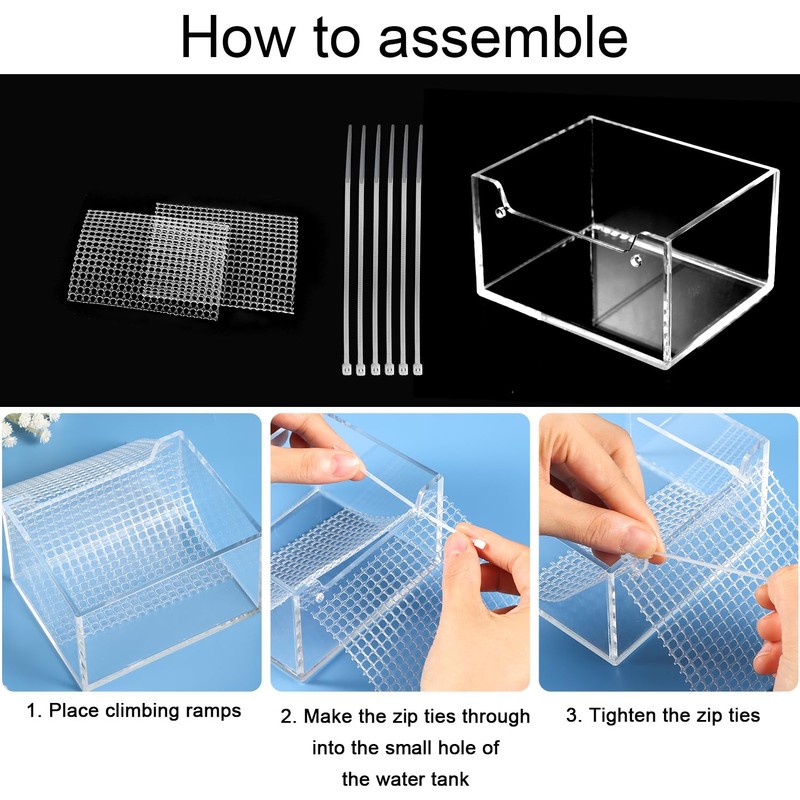 How to assemble

1. Place climbing ramps

2. Make the zip ties through into the small hole of the water tank

3. Tighten the zip ties