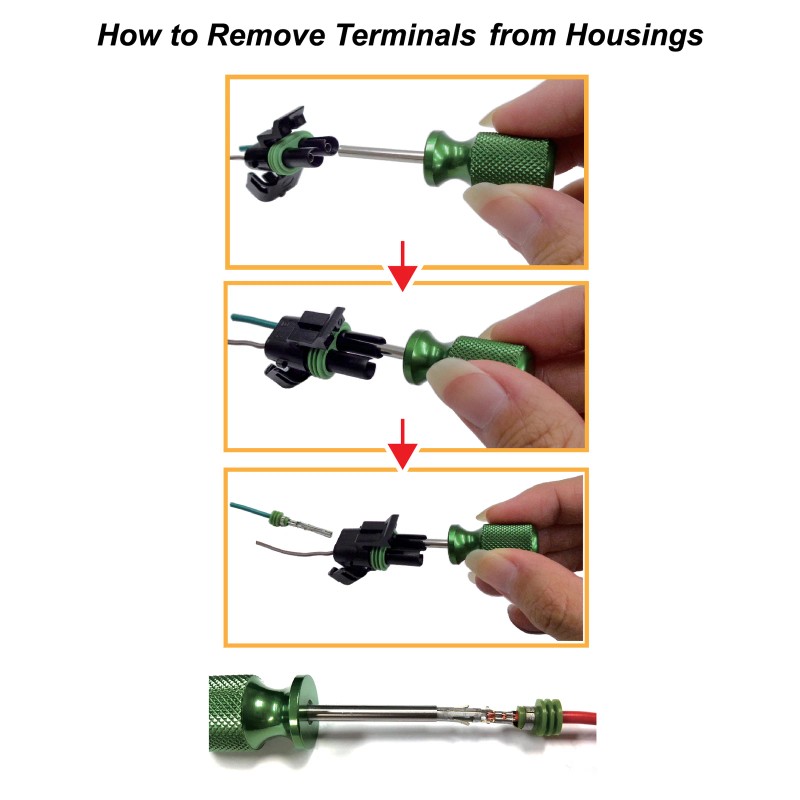 How to Remove Terminals from Housings