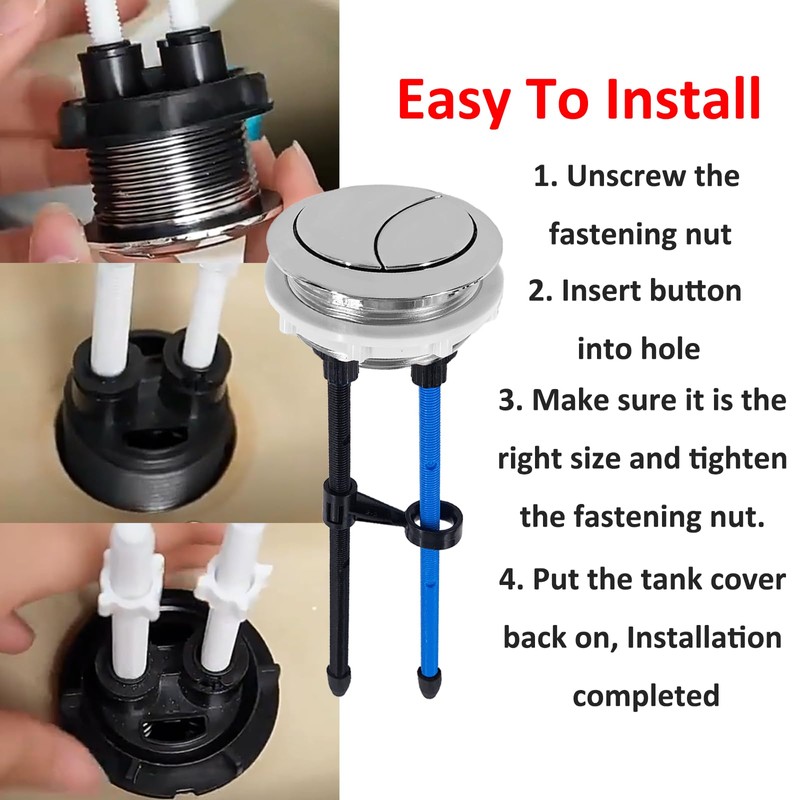 Easy To Install

1. Unscrew the fastening nut

2. Insert button into hole

3. Make sure it is the right size and tighten the fastening nut.

4. Put the tank cover back on, Installation completed