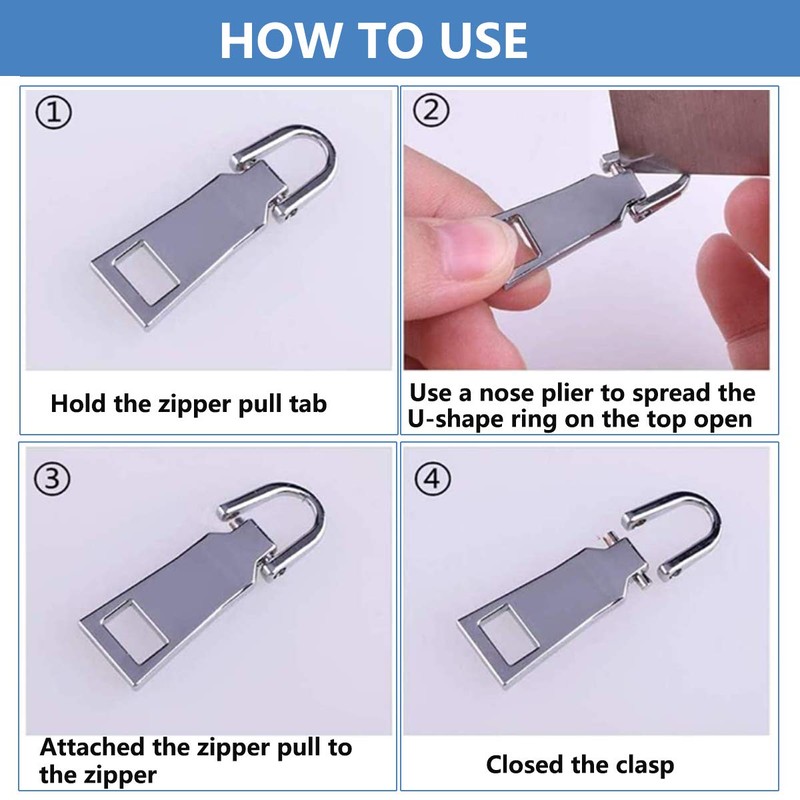 HOW TO USE

①

Hold the zipper pull tab

②

Use a nose plier to spread the U-shape ring on the top open

③

Attached the zipper pull to the zipper

④

Closed the clasp