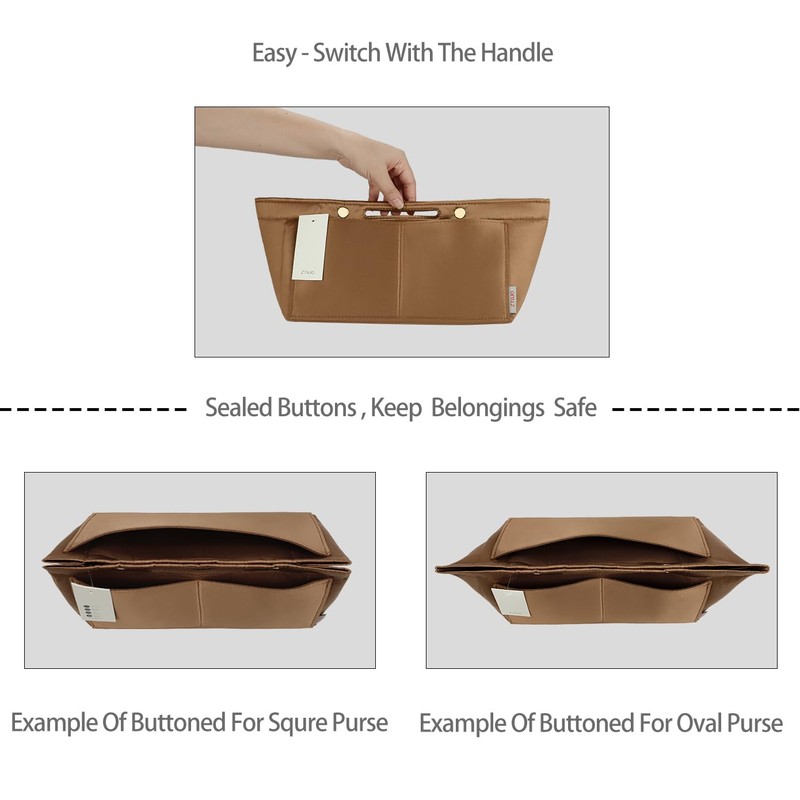 Easy - Switch With The Handle

Sealed Buttons , Keep Belongings Safe

Example Of Buttoned For Squre Purse

Example Of Buttoned For Oval Purse