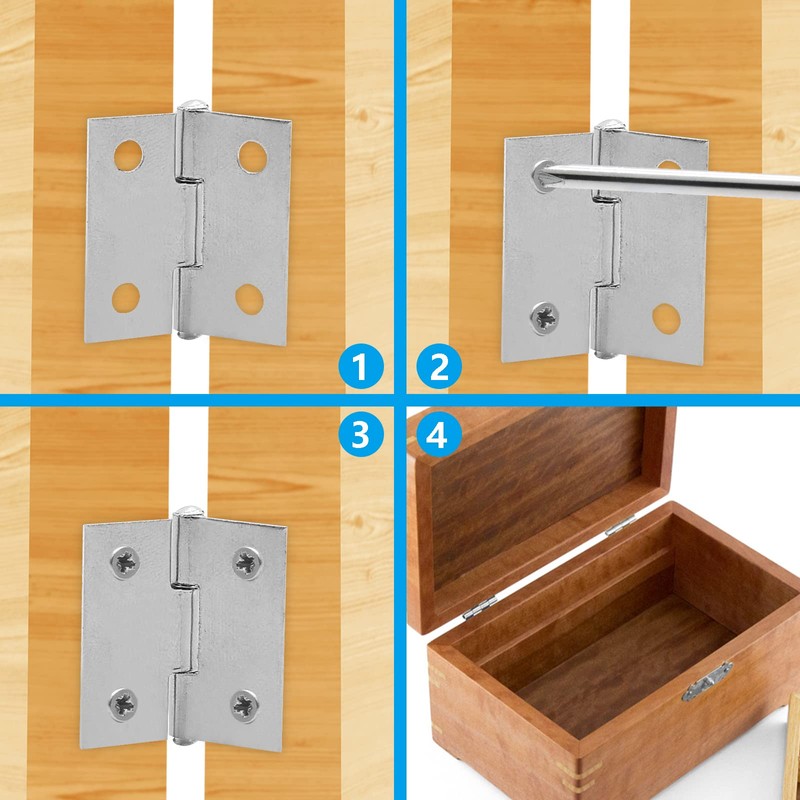 1
2
3
4