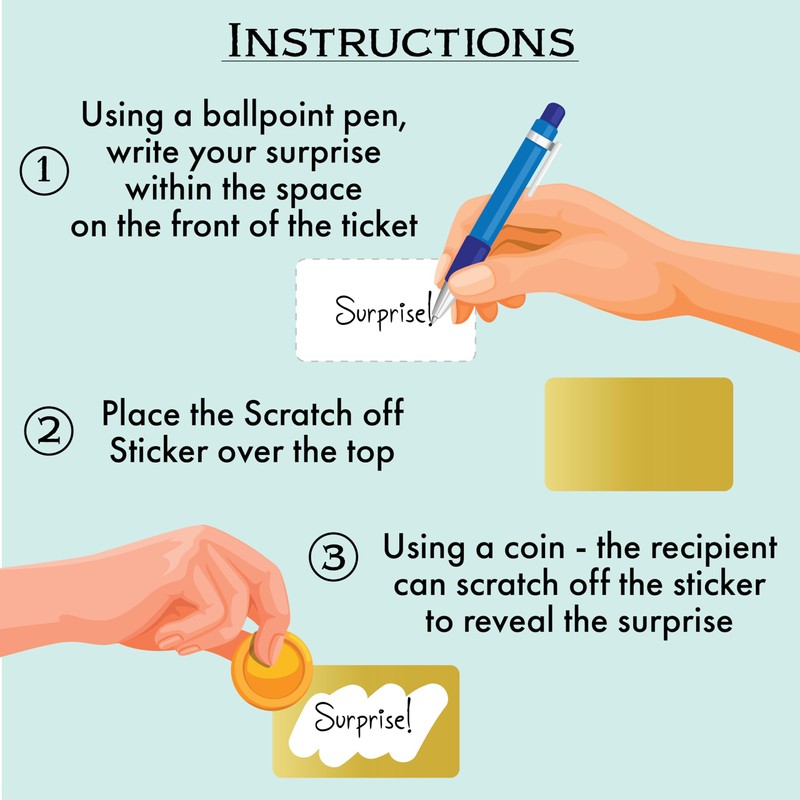 INSTRUCTIONS

1 Using a ballpoint pen, write your surprise within the space on the front of the ticket

Surprise!

2 Place the Scratch off Sticker over the top

3 Using a coin - the recipient can scratch off the sticker to reveal the surprise

Surprise!