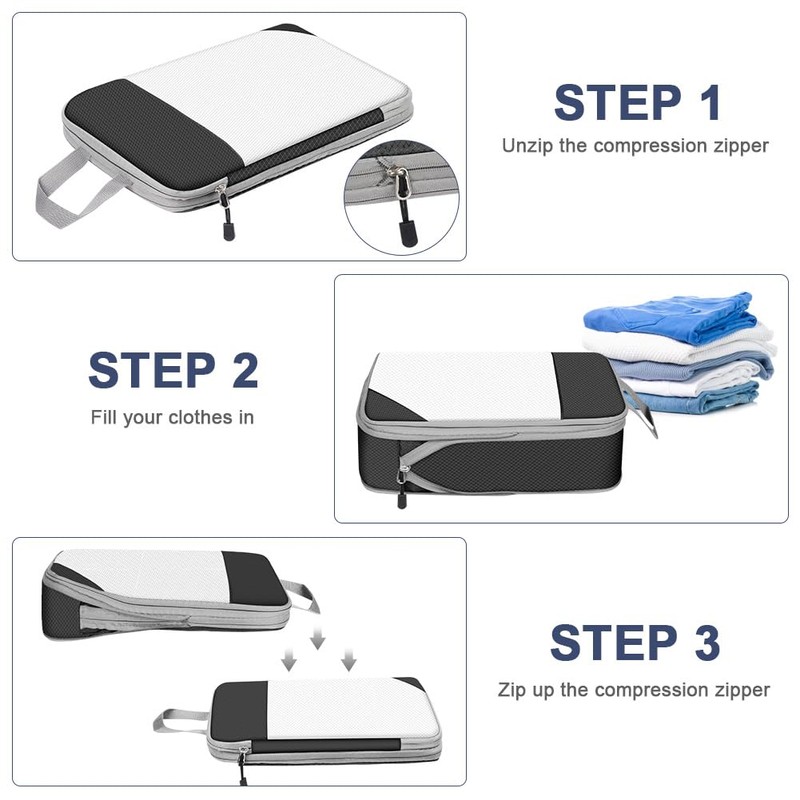 STEP 1
Unzip the compression zipper

STEP 2
Fill your clothes in

STEP 3
Zip up the compression zipper