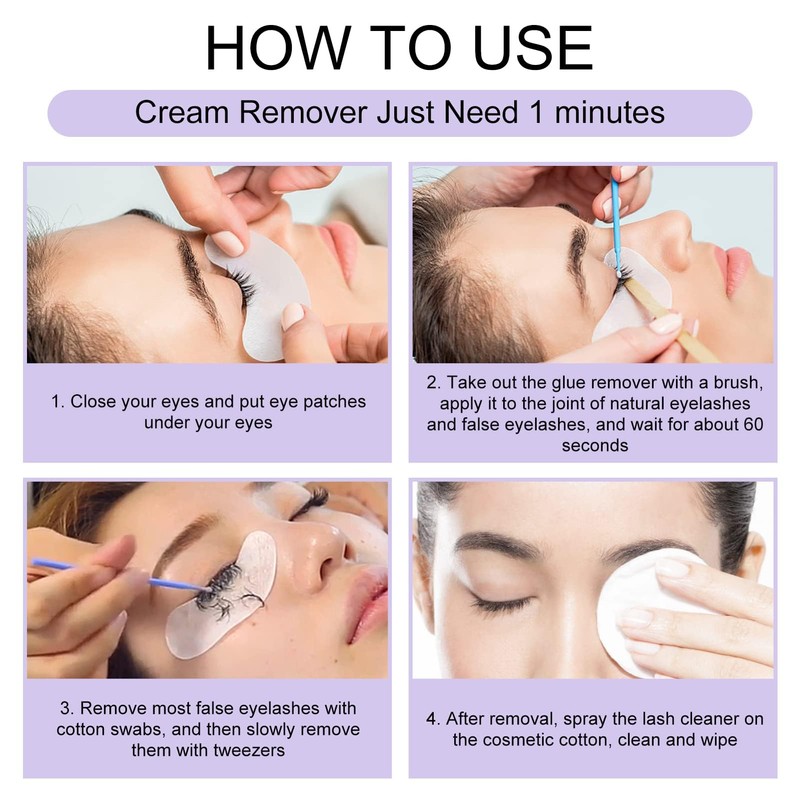 HOW TO USE

Cream Remover Just Need 1 minutes

1. Close your eyes and put eye patches under your eyes

2. Take out the glue remover with a brush, apply it to the joint of natural eyelashes and false eyelashes, and wait for about 60 seconds

3. Remove most false eyelashes with cotton swabs, and then slowly remove them with tweezers

4. After removal, spray the lash cleaner on the cosmetic cotton, clean and wipe