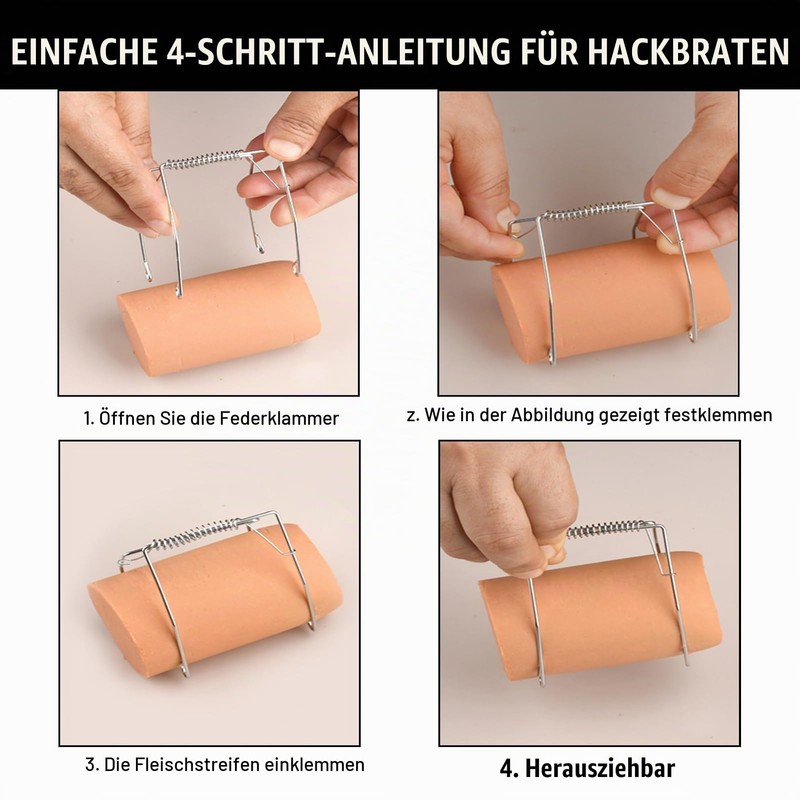 EINFACHE 4-SCHRITT-ANLEITUNG FÜR HACKBRATEN

1. Öffnen Sie die Federklammer

z. Wie in der Abbildung gezeigt festklemmen

3. Die Fleischstreifen einklemmen

4. Herausziehbar