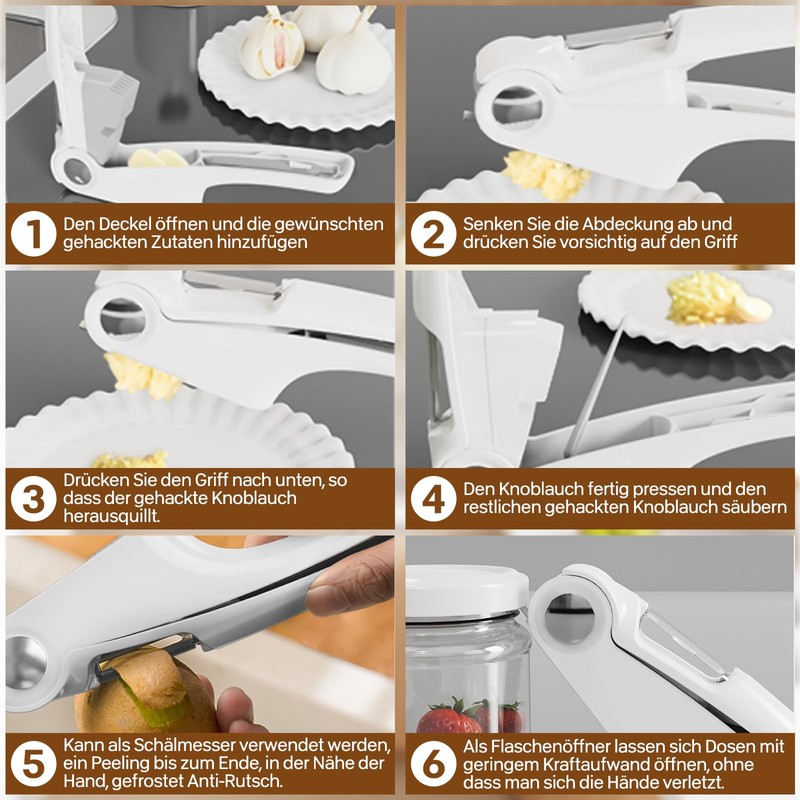 1 Den Deckel öffnen und die gewünschten gehackten Zutaten hinzufügen

2 Senken Sie die Abdeckung ab und drücken Sie vorsichtig auf den Griff

3 Drücken Sie den Griff nach unten, so dass der gehackte Knoblauch herausquillt.

4 Den Knoblauch fertig pressen und den restlichen gehackten Knoblauch säubern

5 Kann als Schälmesser verwendet werden, ein Peeling bis zum Ende, in der Nähe der Hand, gefrostet Anti-Rutsch.

6 Als Flaschenöffner lassen sich Dosen mit geringem Kraftaufwand öffnen, ohne dass man sich die Hände verletzt.