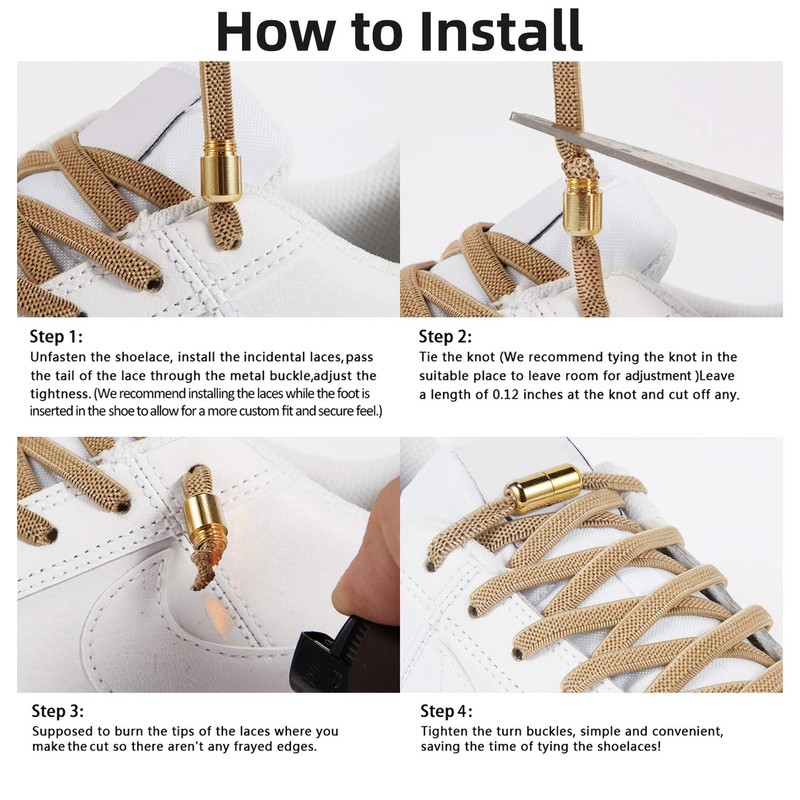 How to Install

Step 1:
Unfasten the shoelace, install the incidental laces,pass the tail of the lace through the metal buckle,adjust the tightness. (We recommend installing the laces while the foot is inserted in the shoe to allow for a more custom fit and secure feel.)

Step 2:
Tie the knot (We recommend tying the knot in the suitable place to leave room for adjustment )Leave a length of 0.12 inches at the knot and cut off any.

Step 3:
Supposed to burn the tips of the laces where you make the cut so there aren't any frayed edges.

Step 4:
Tighten the turn buckles, simple and convenient, saving the time of tying the shoelaces!