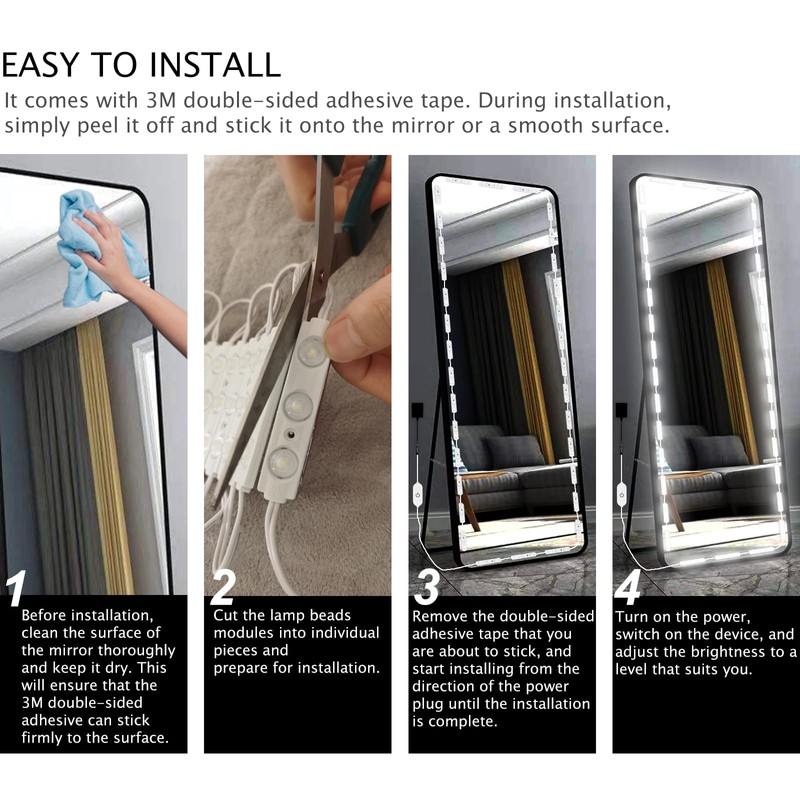 EASY TO INSTALL

It comes with 3M double-sided adhesive tape. During installation, simply peel it off and stick it onto the mirror or a smooth surface.

1
Before installation, clean the surface of the mirror thoroughly and keep it dry. This will ensure that the 3M double-sided adhesive can stick firmly to the surface.

2
Cut the lamp beads modules into individual pieces and prepare for installation.

3
Remove the double-sided adhesive tape that you are about to stick, and start installing from the direction of the power plug until the installation is complete.

4
Turn on the power, switch on the device, and adjust the brightness to a level that suits you.