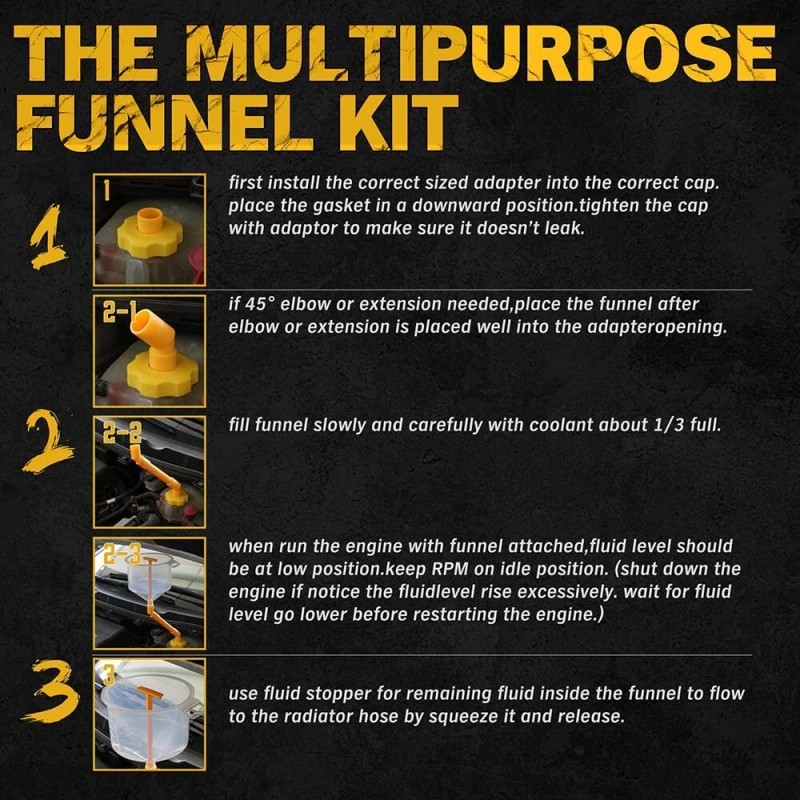 THE MULTIPURPOSE FUNNEL KIT

1

1

first install the correct sized adapter into the correct cap. place the gasket in a downward position.tighten the cap with adaptor to make sure it doesn't leak.

2-1

if 45° elbow or extension needed,place the funnel after elbow or extension is placed well into the adapteropening.

2

2-2

fill funnel slowly and carefully with coolant about 1/3 full.

2-3

when run the engine with funnel attached,fluid level should be at low position.keep RPM on idle position. (shut down the engine if notice the fluidlevel rise excessively. wait for fluid level go lower before restarting the engine.)

3

3

use fluid stopper for remaining fluid inside the funnel to flow to the radiator hose by squeeze it and release.