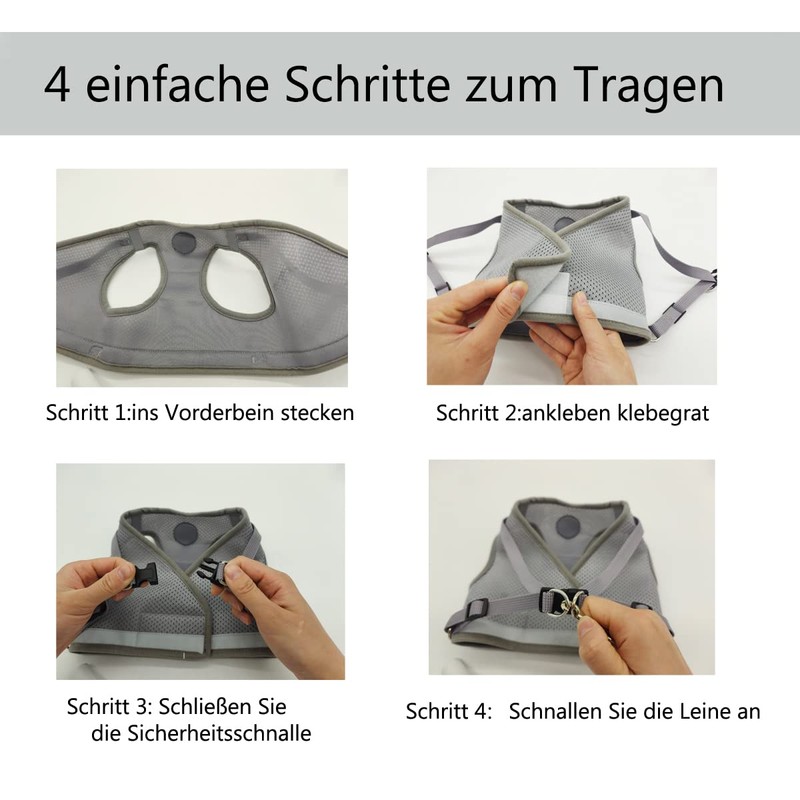 4 einfache Schritte zum Tragen

Schritt 1:ins Vorderbein stecken

Schritt 2:ankleben klebegrat

Schritt 3: Schließen Sie die Sicherheitsschnalle

Schritt 4: Schnallen Sie die Leine an