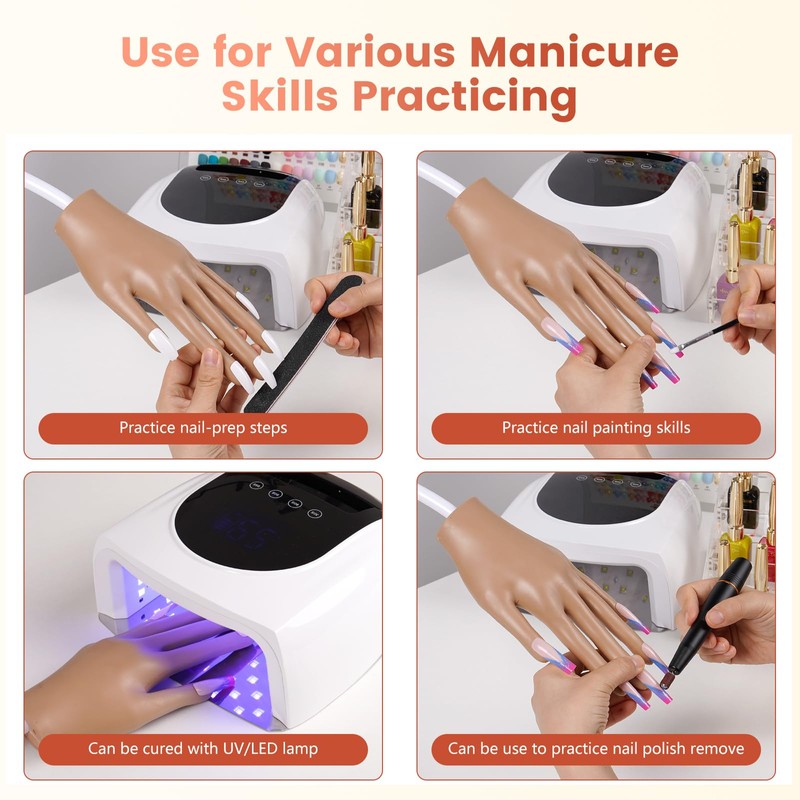 Use for Various Manicure Skills Practicing

Practice nail-prep steps

Practice nail painting skills

Can be cured with UV/LED lamp

Can be use to practice nail polish remove