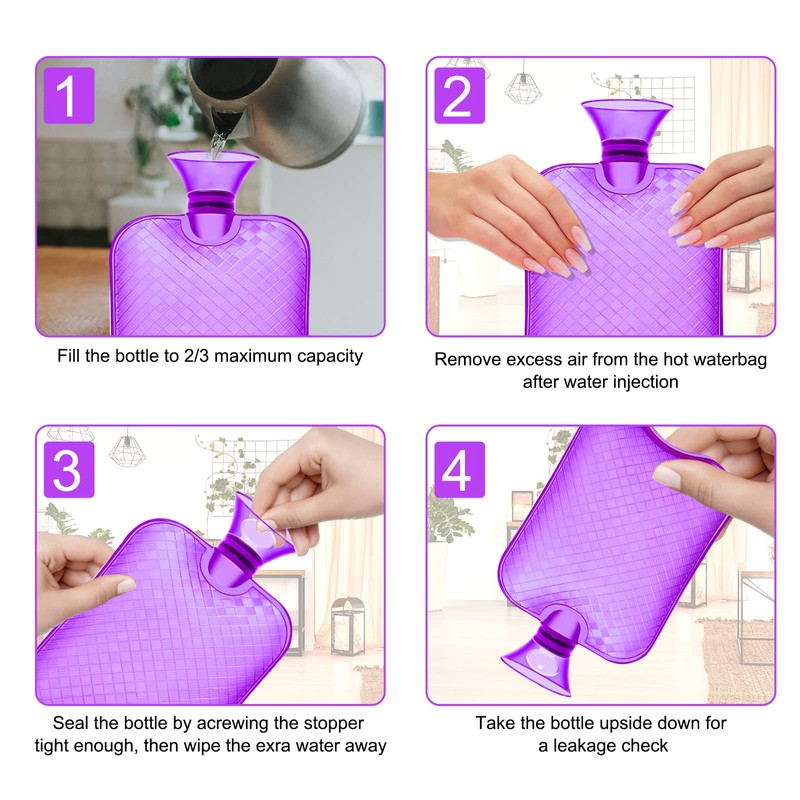 1

Fill the bottle to 2/3 maximum capacity

2

Remove excess air from the hot waterbag after water injection

3

Seal the bottle by acrewing the stopper tight enough, then wipe the exra water away

4

Take the bottle upside down for a leakage check