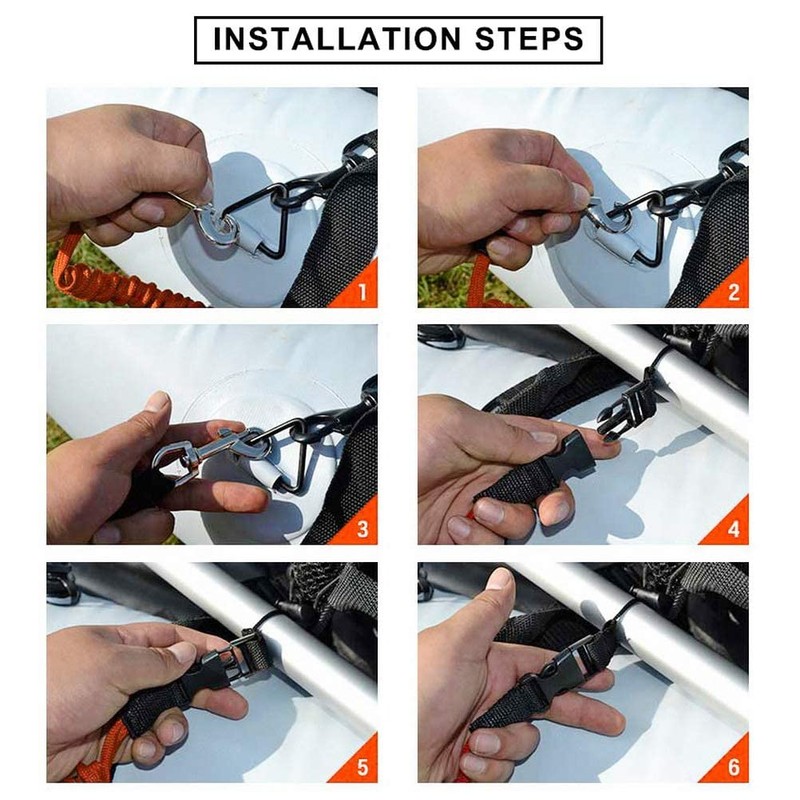 INSTALLATION STEPS

1

2

3

4

5

6