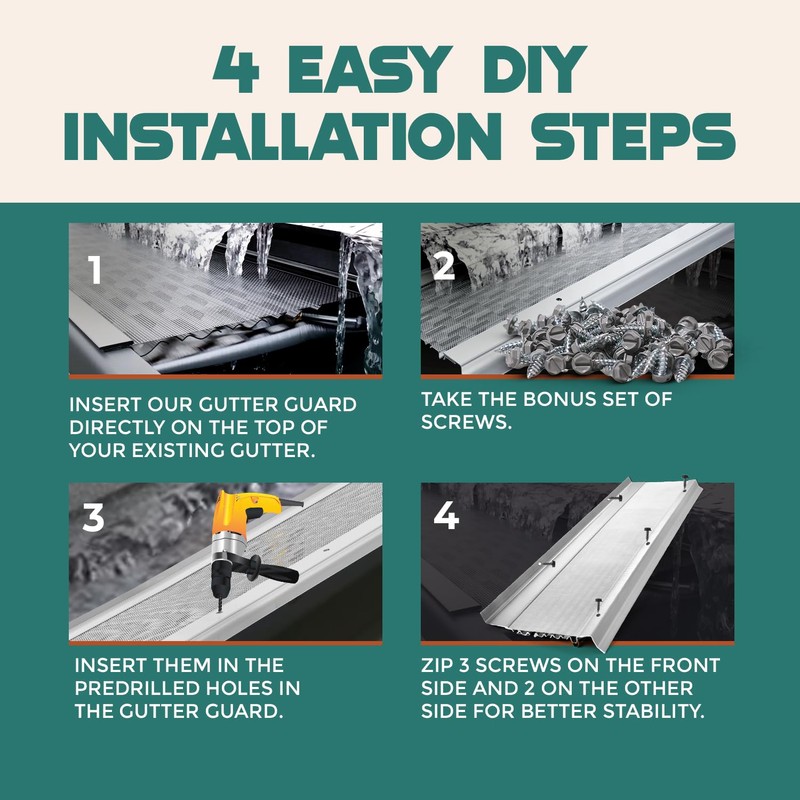 4 EASY DIY INSTALLATION STEPS

1

INSERT OUR GUTTER GUARD DIRECTLY ON THE TOP OF YOUR EXISTING GUTTER.

2

TAKE THE BONUS SET OF SCREWS.

3

INSERT THEM IN THE PREDRILLED HOLES IN THE GUTTER GUARD.

4

ZIP 3 SCREWS ON THE FRONT SIDE AND 2 ON THE OTHER SIDE FOR BETTER STABILITY.