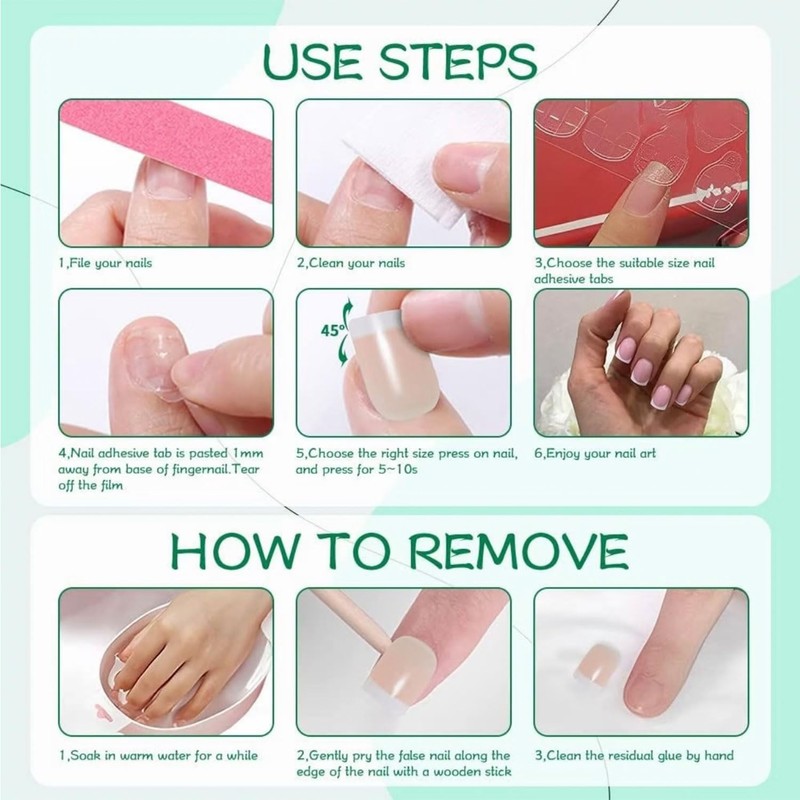 USE STEPS

1,File your nails

2,Clean your nails

3,Choose the suitable size nail adhesive tabs

4,Nail adhesive tab is pasted 1mm away from base of fingernail.Tear off the film

45°

5,Choose the right size press on nail, and press for 5~10s

6,Enjoy your nail art

HOW TO REMOVE

1,Soak in warm water for a while

2,Gently pry the false nail along the edge of the nail with a wooden stick

3,Clean the residual glue by hand