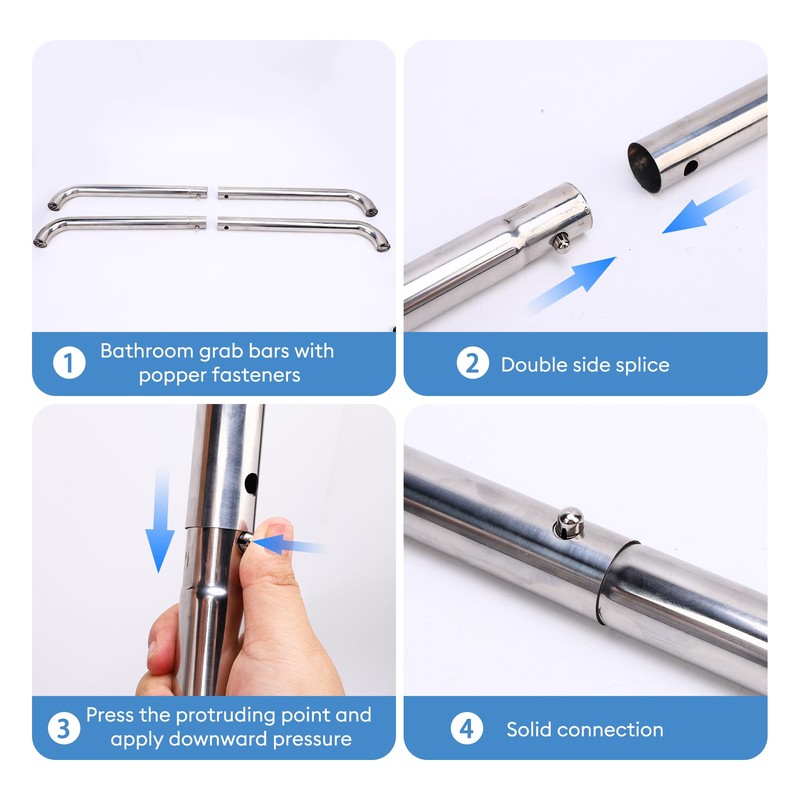 1 Bathroom grab bars with popper fasteners

2 Double side splice

3 Press the protruding point and apply downward pressure

4 Solid connection