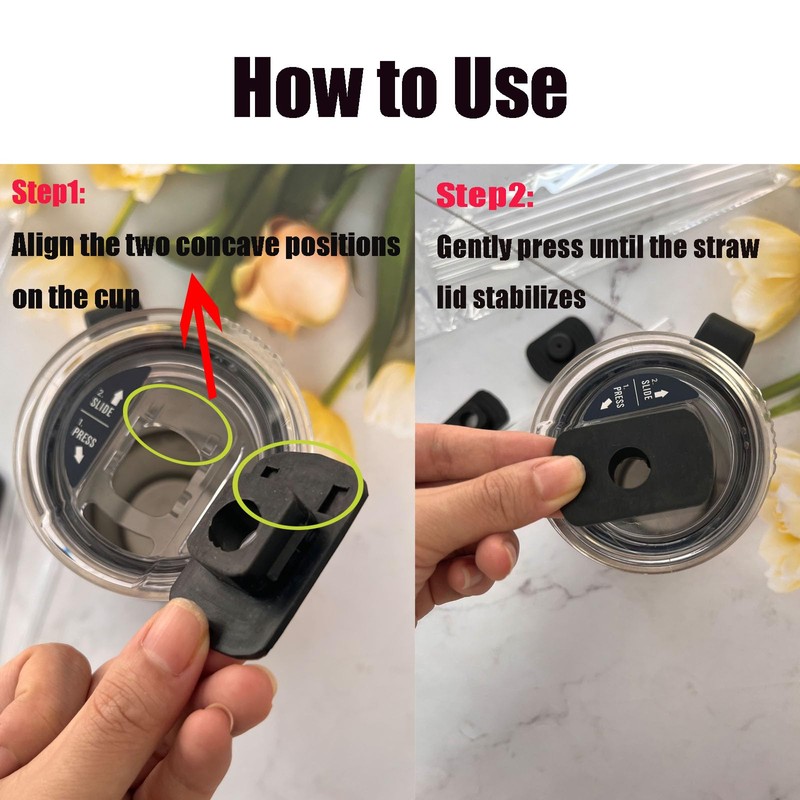 How to Use

Step1:

Align the two concave positions on the cup

2. SLIDE

1. PRESS

Step2:

Gently press until the straw lid stabilizes

2. SLIDE

1. PRESS