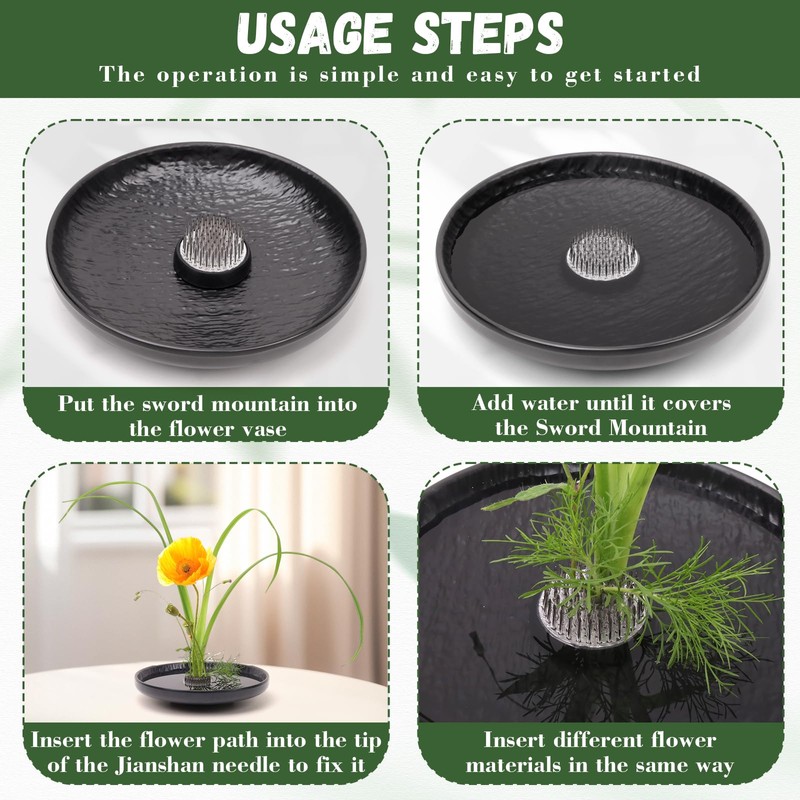 USAGE STEPS
The operation is simple and easy to get started

Put the sword mountain into the flower vase

Add water until it covers the Sword Mountain

Insert the flower path into the tip of the Jianshan needle to fix it

Insert different flower materials in the same way