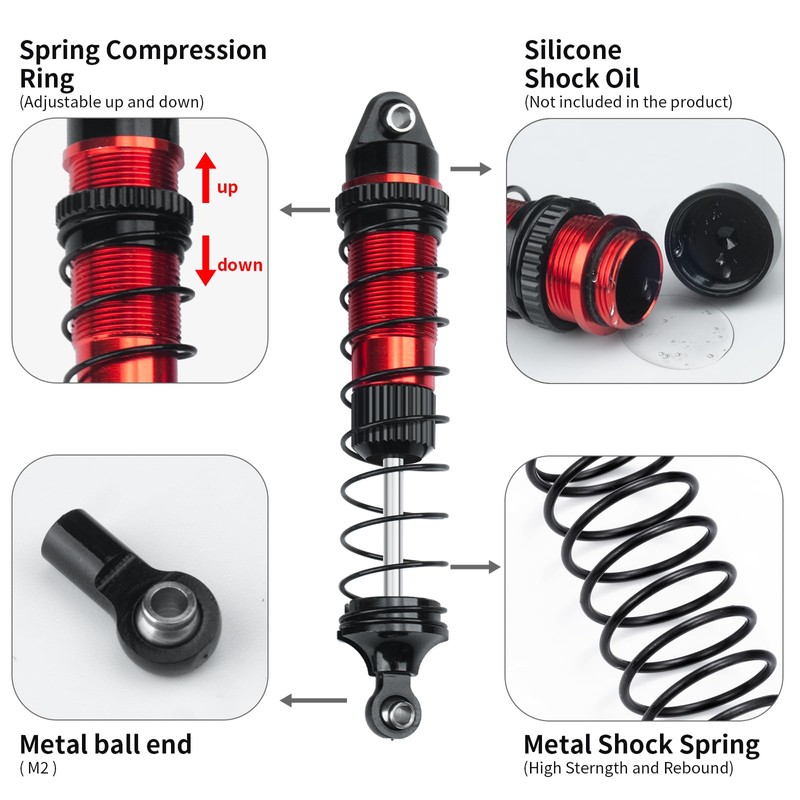 Spring Compression Ring
(Adjustable up and down)

up

down

Silicone Shock Oil
(Not included in the product)

Metal ball end
( M2 )

Metal Shock Spring
(High Sterngth and Rebound)