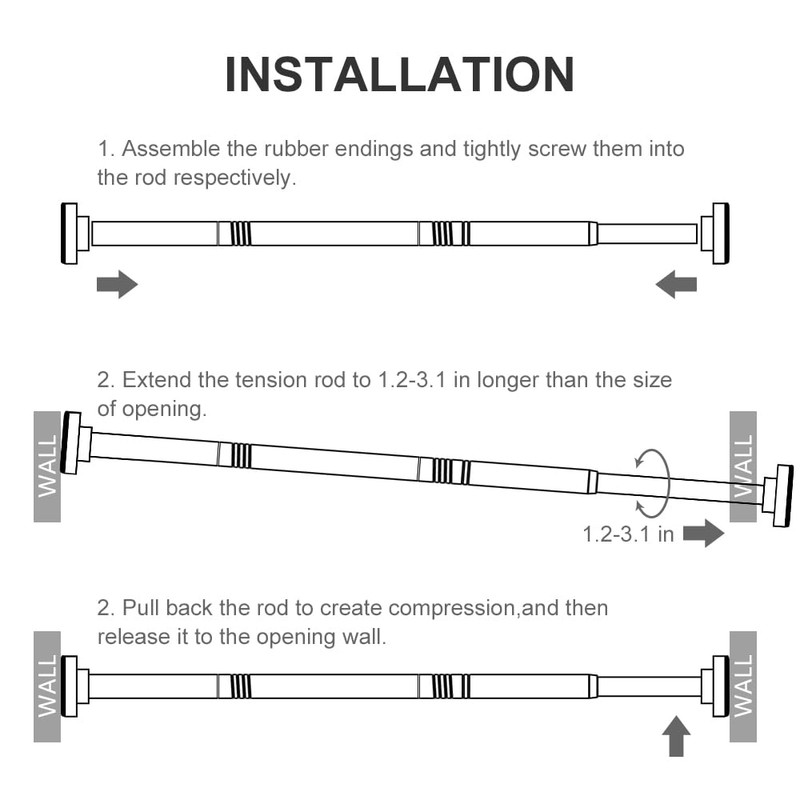 INSTALLATION

1. Assemble the rubber endings and tightly screw them into the rod respectively.

2. Extend the tension rod to 1.2-3.1 in longer than the size of opening.

WALL

WALL

1.2-3.1 in

2. Pull back the rod to create compression,and then release it to the opening wall.

WALL

WALL