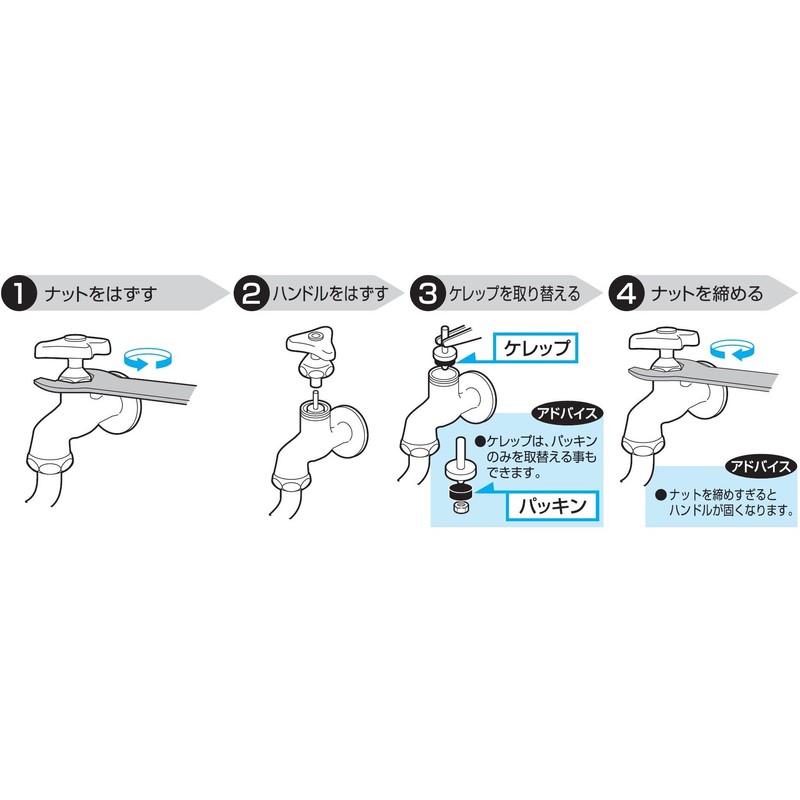 1 ナットをはずす

2 ハンドルをはずす

3 ケレップを取り替える

ケレップ

アドバイス

●ケレップは、パッキンのみを取替える事もできます。

パッキン

4 ナットを締める

アドバイス

●ナットを締めすぎるとハンドルが固くなります。