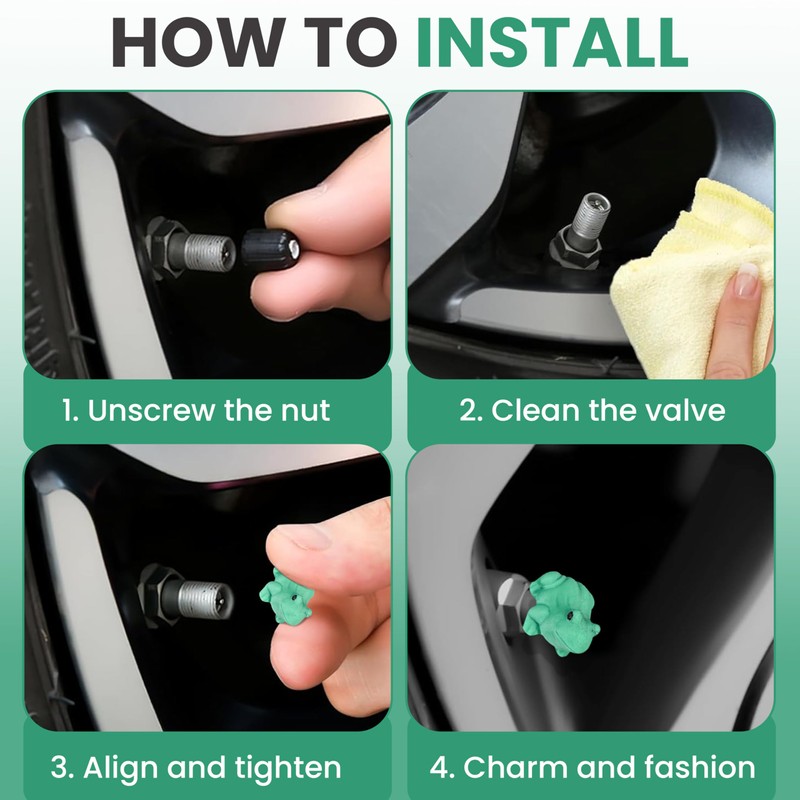 HOW TO INSTALL

1. Unscrew the nut

2. Clean the valve

3. Align and tighten

4. Charm and fashion