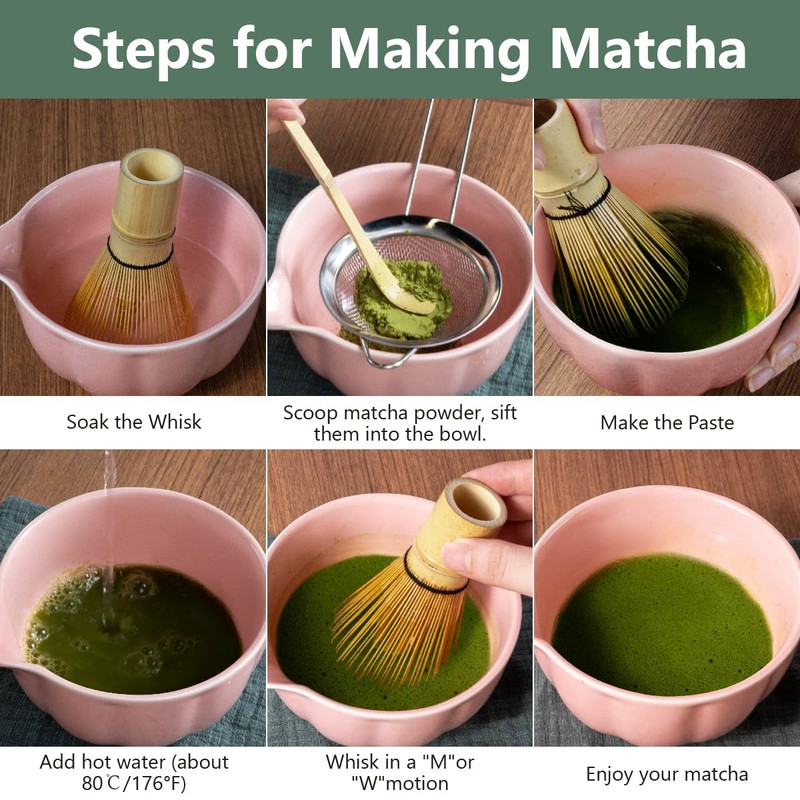 Steps for Making Matcha

Soak the Whisk

Scoop matcha powder, sift them into the bowl.

Make the Paste

Add hot water (about 80℃/176°F)

Whisk in a "M"or "W"motion

Enjoy your matcha