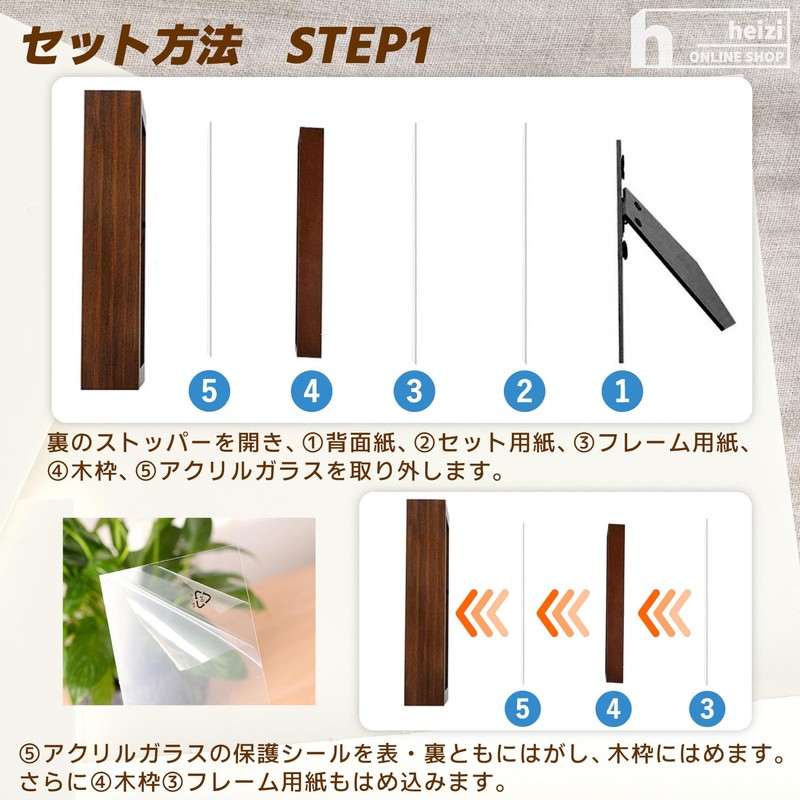 セット方法　STEP1

h heizi ONLINE SHOP

5 4 3 2 1

裏のストッパーを開き、①背面紙、②セット用紙、③フレーム用紙、④木枠、⑤アクリルガラスを取り外します。

5 4 3

⑤アクリルガラスの保護シールを表・裏ともにはがし、木枠にはめます。さらに④木枠③フレーム用紙もはめ込みます。